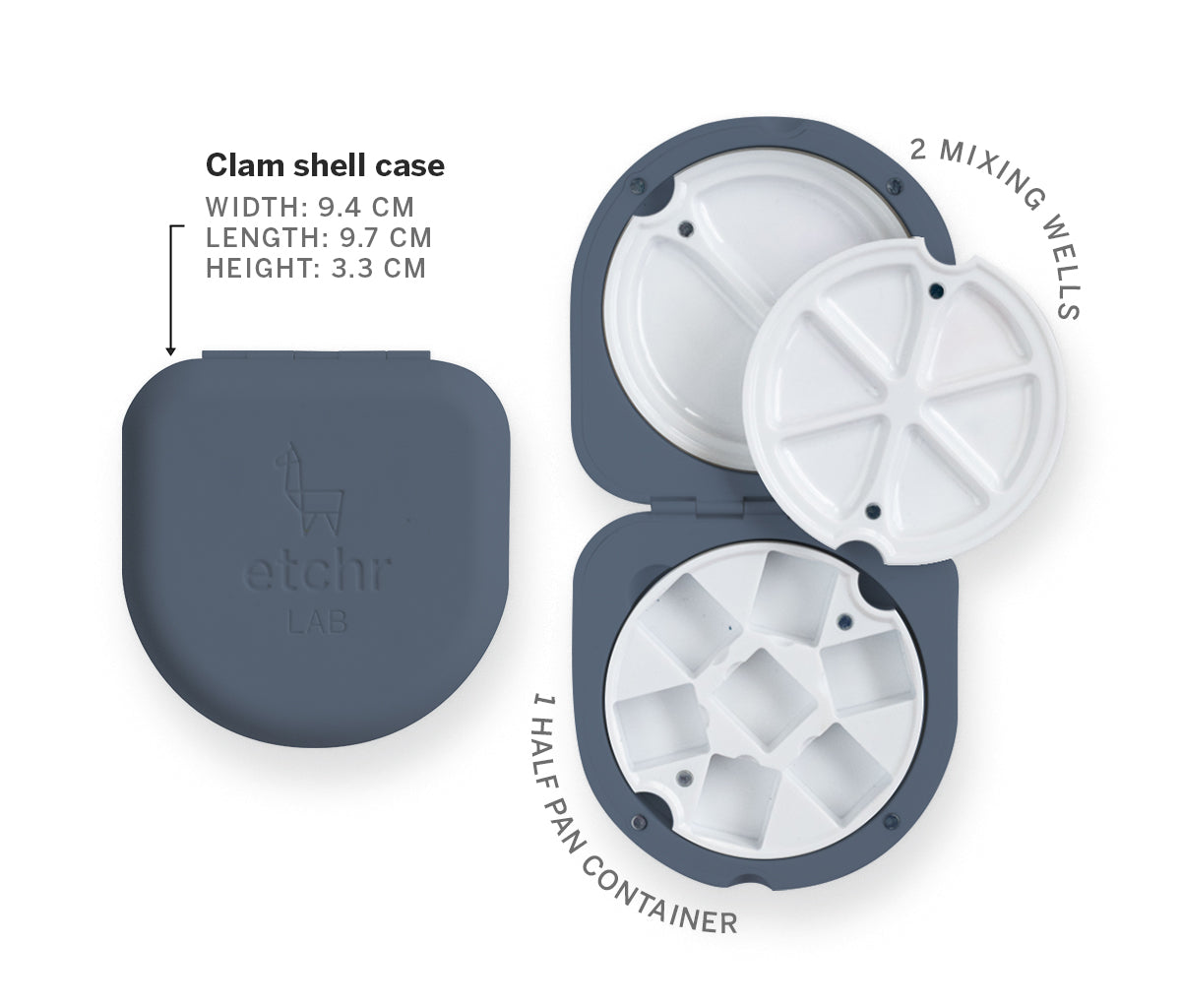 Clam shell case
WIDTH: 9.4 CM
LENGTH: 9.7 CM
HEIGHT: 3.3 CM

etchr
LAB

2 MIXING WELLS

1 HALF PAN CONTAINER