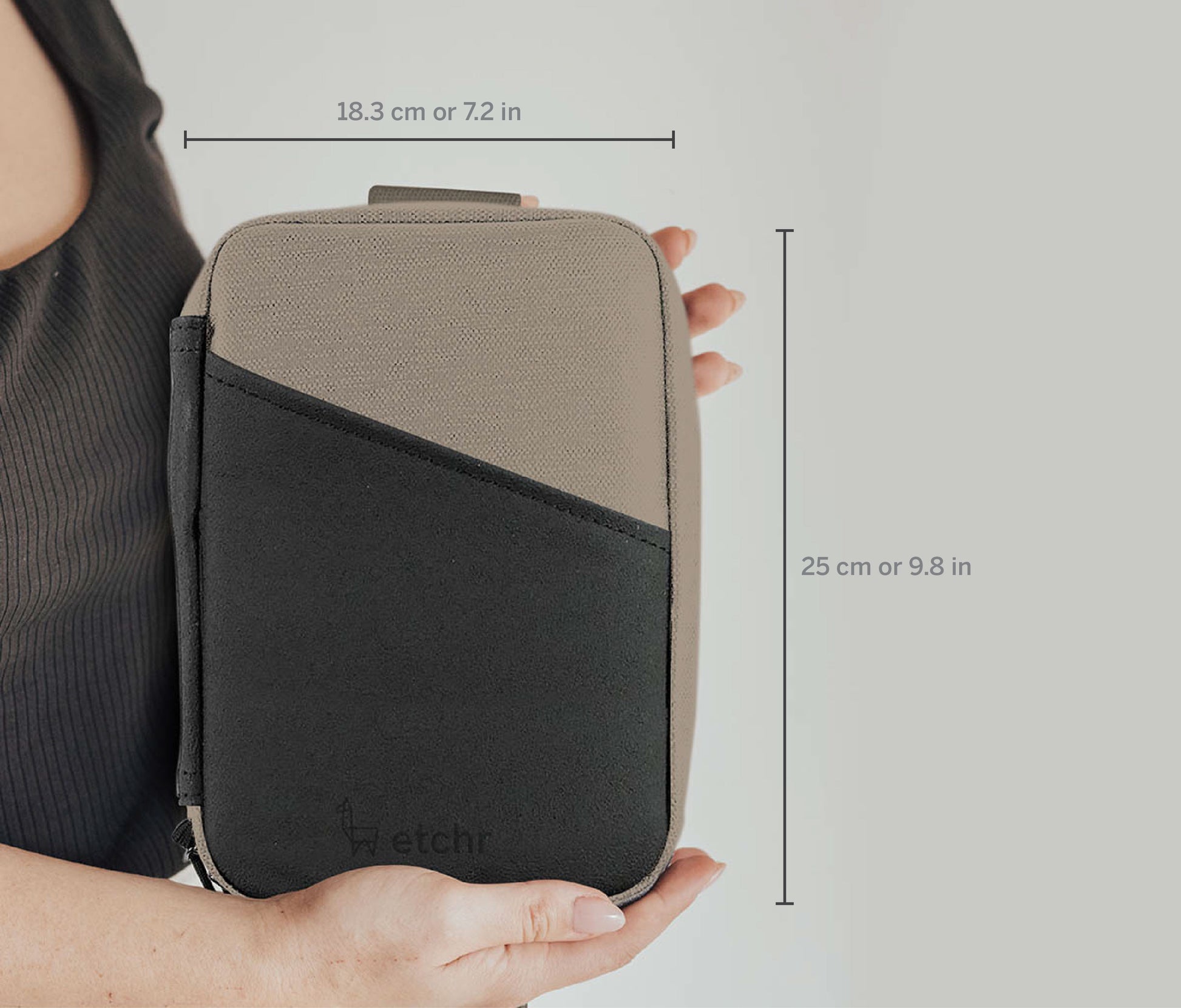 18.3 cm or 7.2 in

25 cm or 9.8 in

etchr