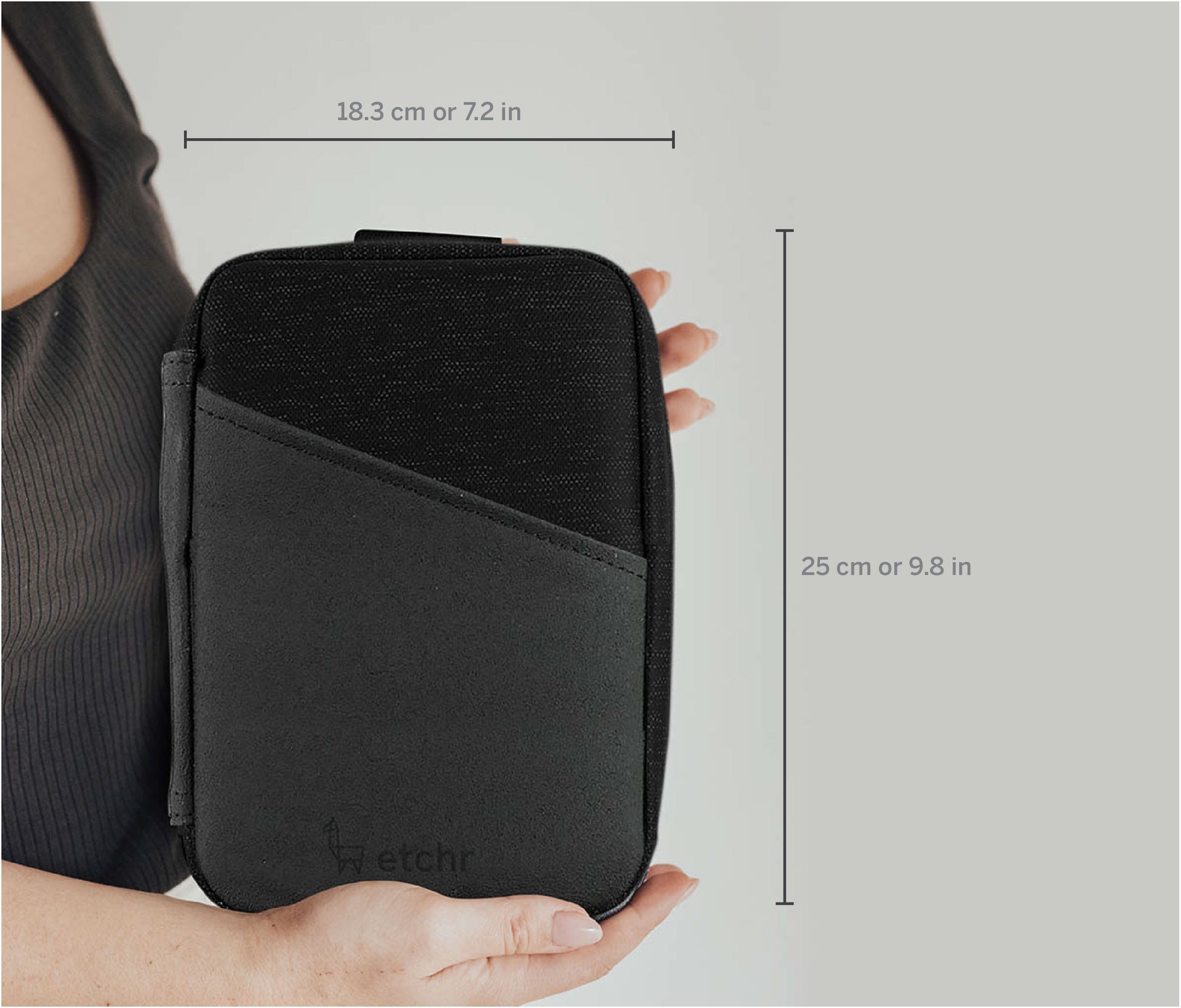 18.3 cm or 7.2 in

25 cm or 9.8 in

etchr