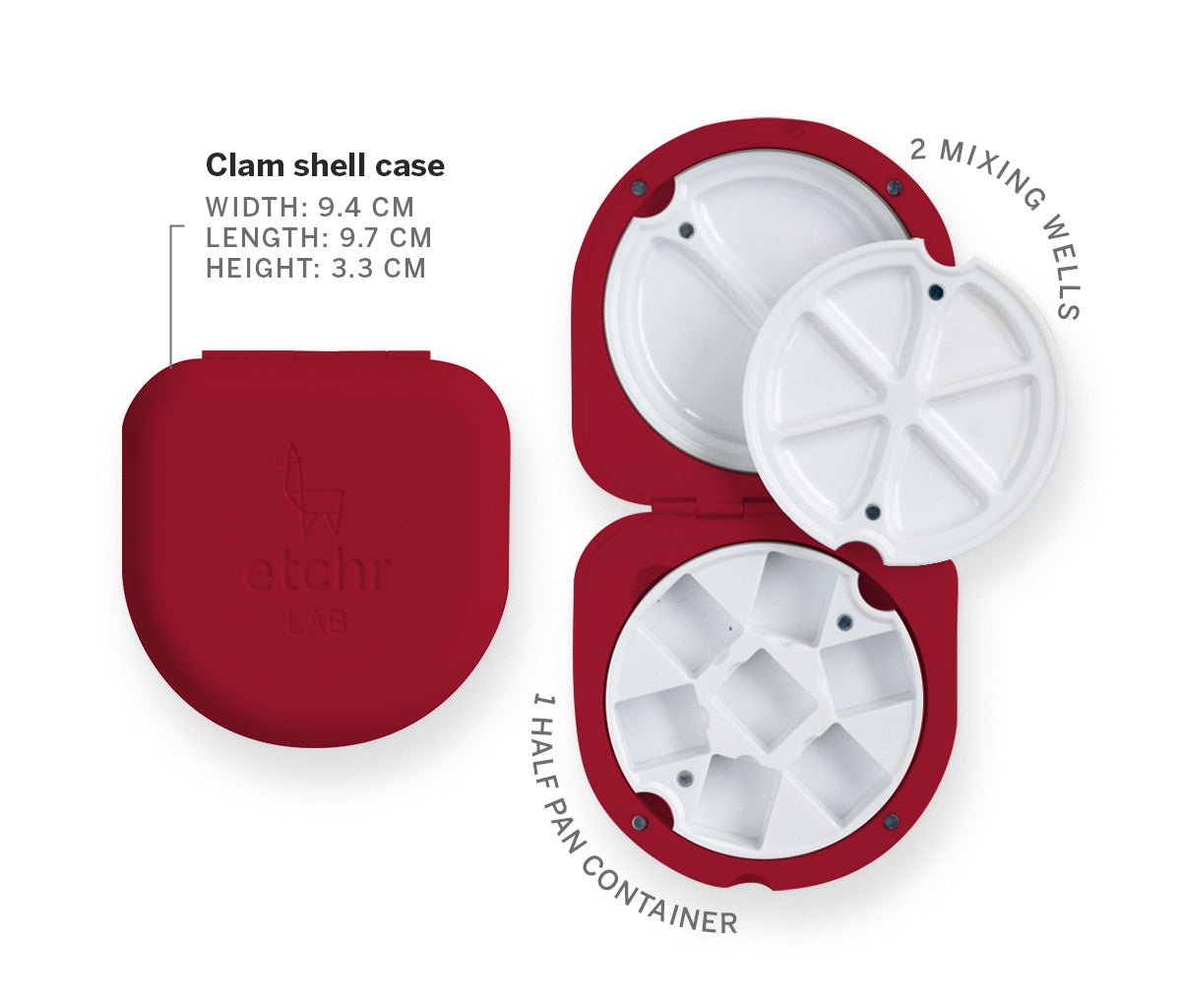 Clam shell case
WIDTH: 9.4 CM
LENGTH: 9.7 CM
HEIGHT: 3.3 CM

etchr
LAB

2 MIXING WELLS

1 HALF PAN CONTAINER