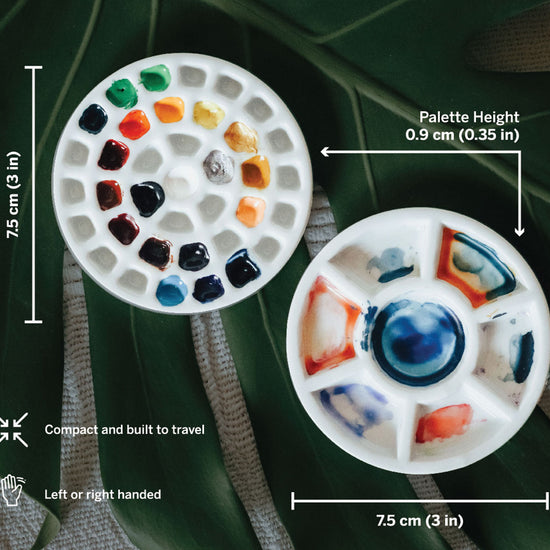 7.5 cm (3 in)

Palette Height
0.9 cm (0.35 in)

Compact and built to travel

Left or right handed

7.5 cm (3 in)