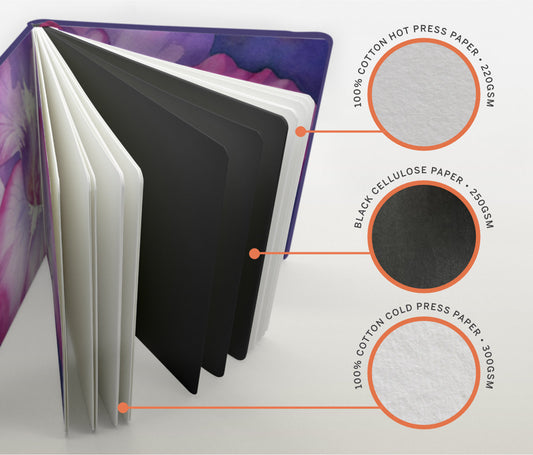 100% COTTON HOT PRESS PAPER • 220GSM

BLACK CELLULOSE PAPER • 250GSM

100% COTTON COLD PRESS PAPER • 300GSM