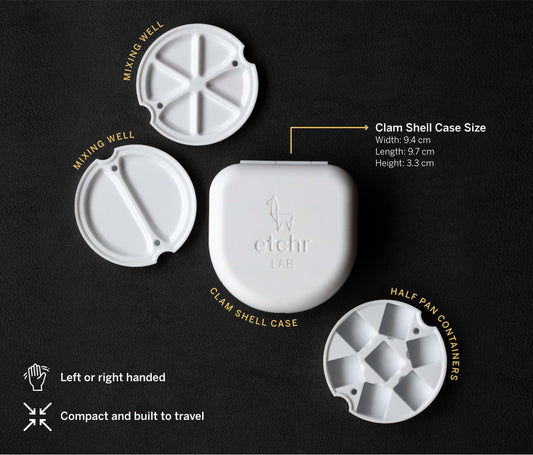 MIXING WELL

MIXING WELL

Clam Shell Case Size
Width: 9.4 cm
Length: 9.7 cm
Height: 3.3 cm

etchr
LAB

CLAM SHELL CASE

HALF PAN CONTAINERS

Left or right handed

Compact and built to travel