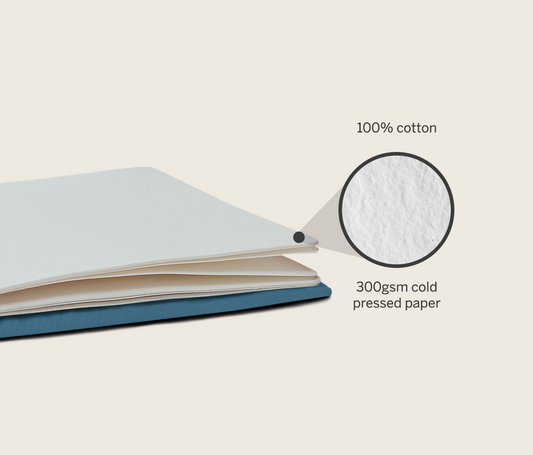 100% cotton

300gsm cold pressed paper