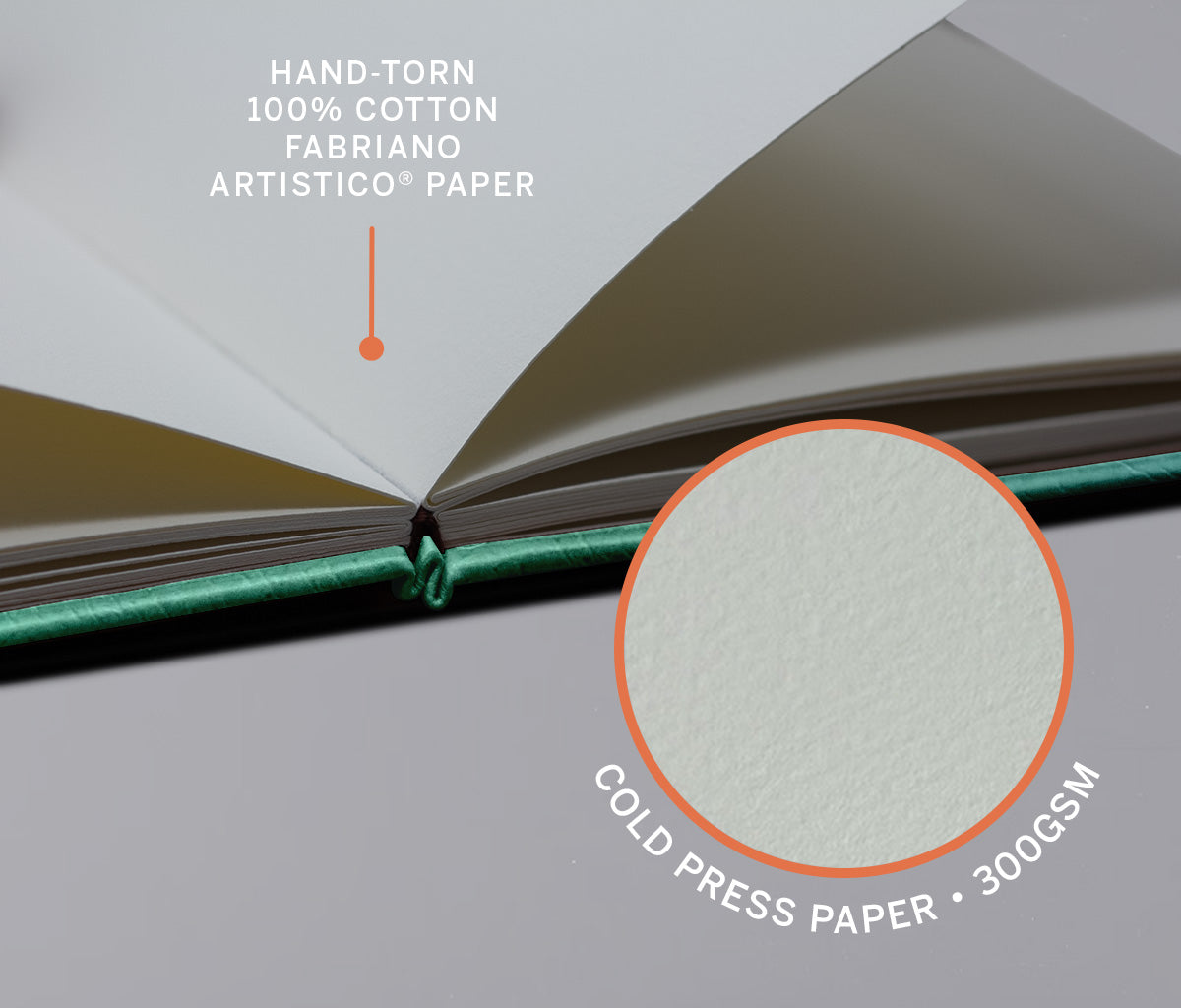 HAND-TORN
100% COTTON
FABRIANO
ARTISTICO® PAPER

COLD PRESS PAPER • 300GSM