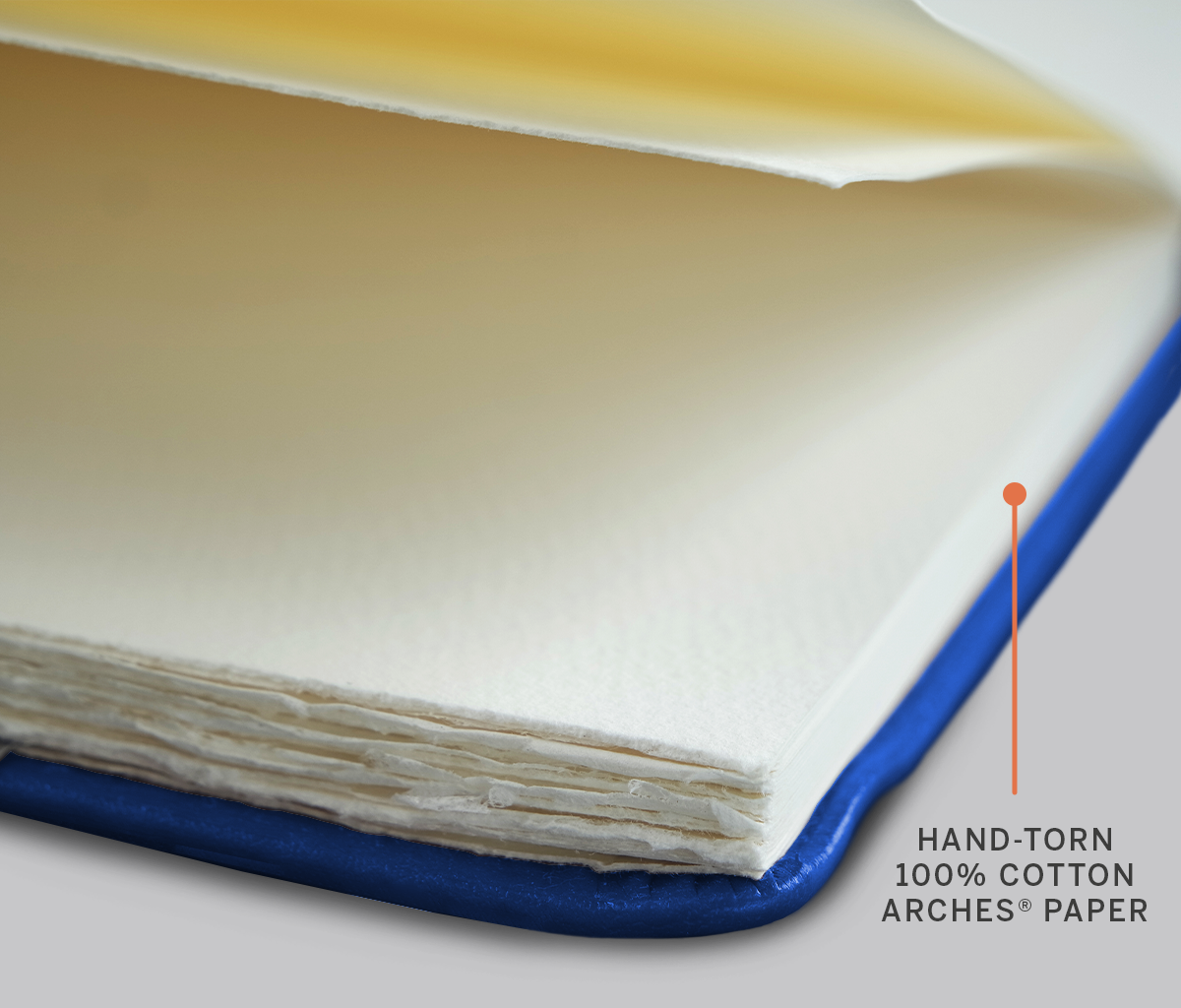 HAND-TORN
100% COTTON
ARCHES® PAPER