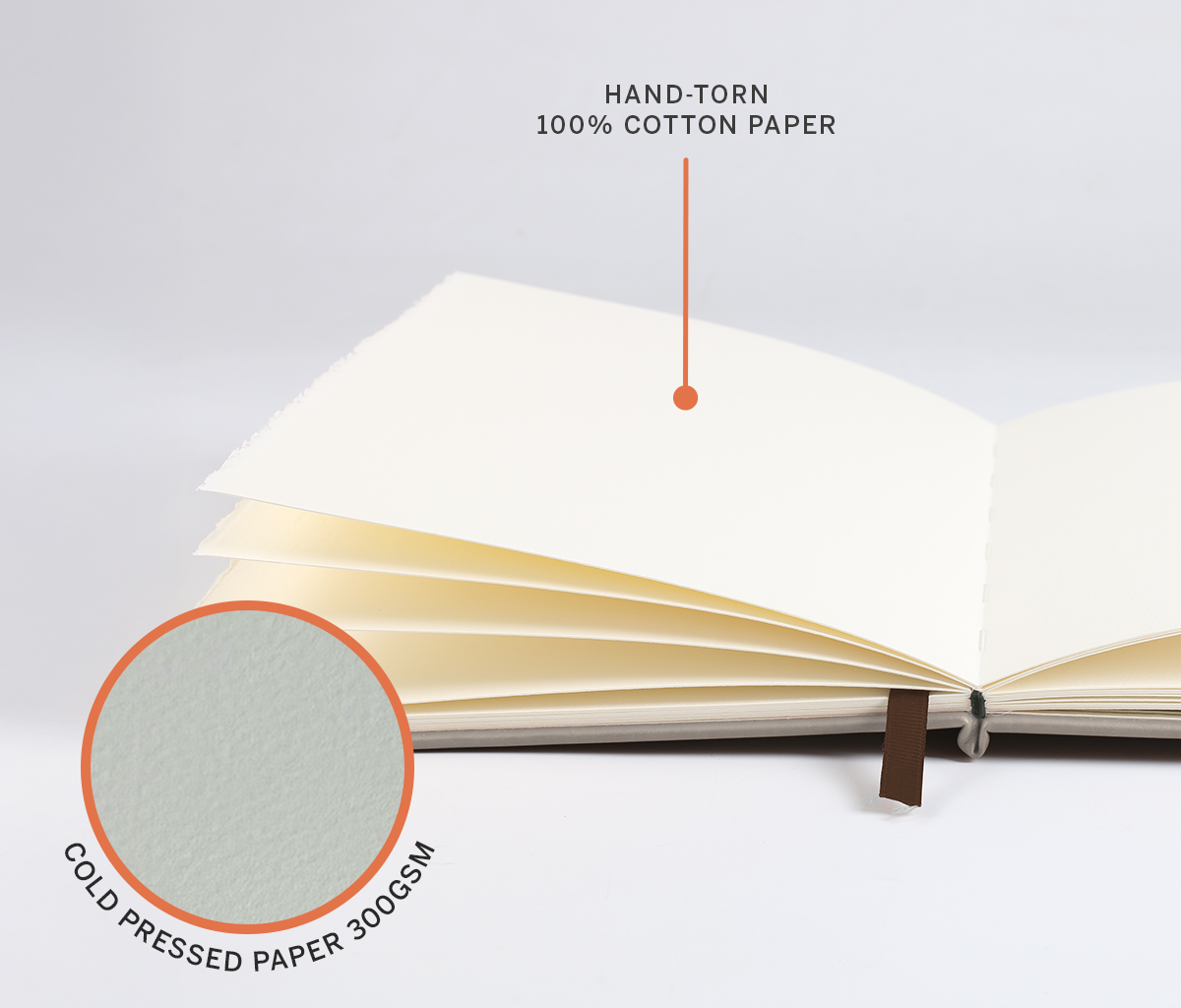 HAND-TORN
100% COTTON PAPER

COLD PRESSED PAPER 300GSM