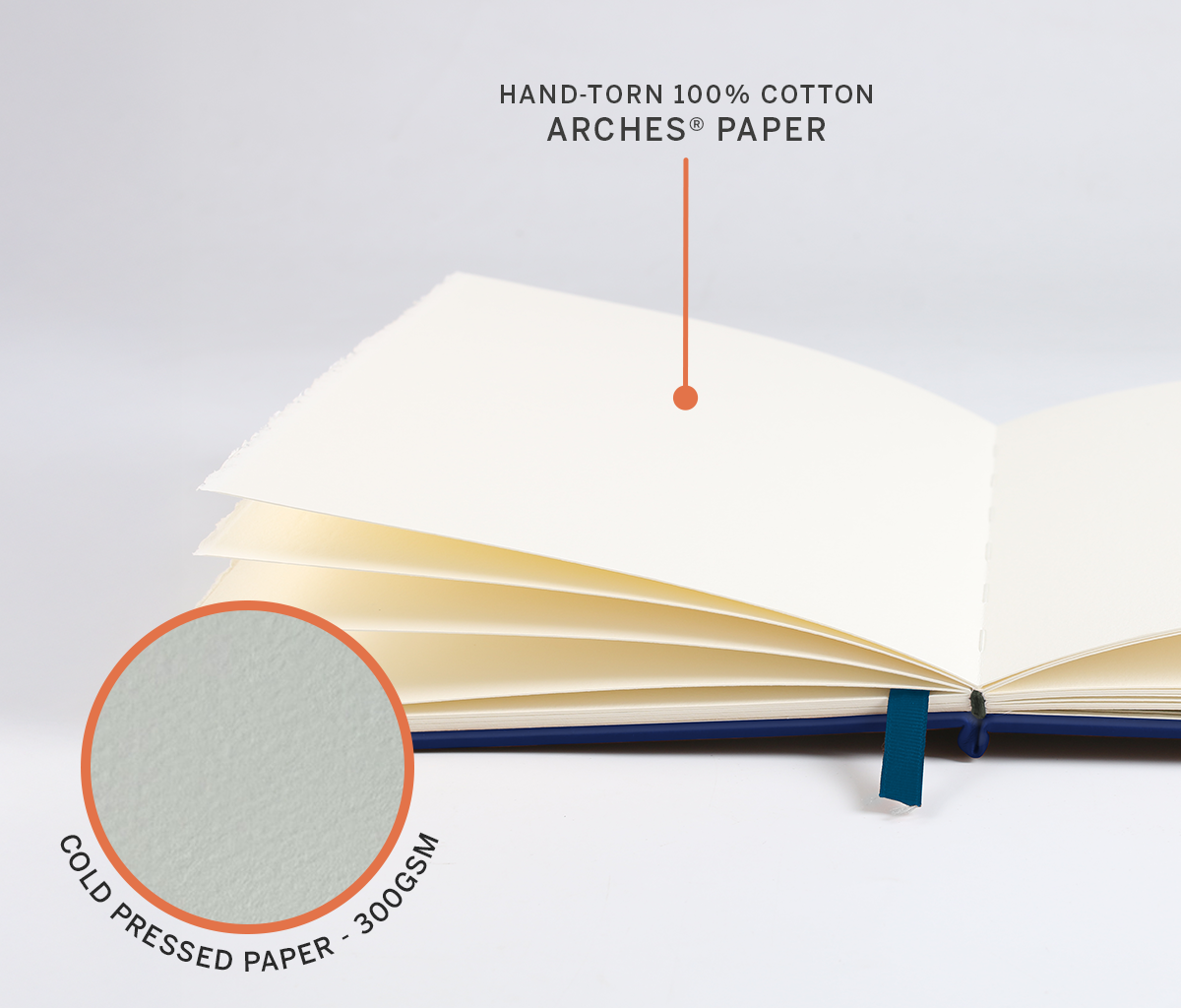 HAND-TORN 100% COTTON
ARCHES® PAPER

COLD PRESSED PAPER - 300GSM