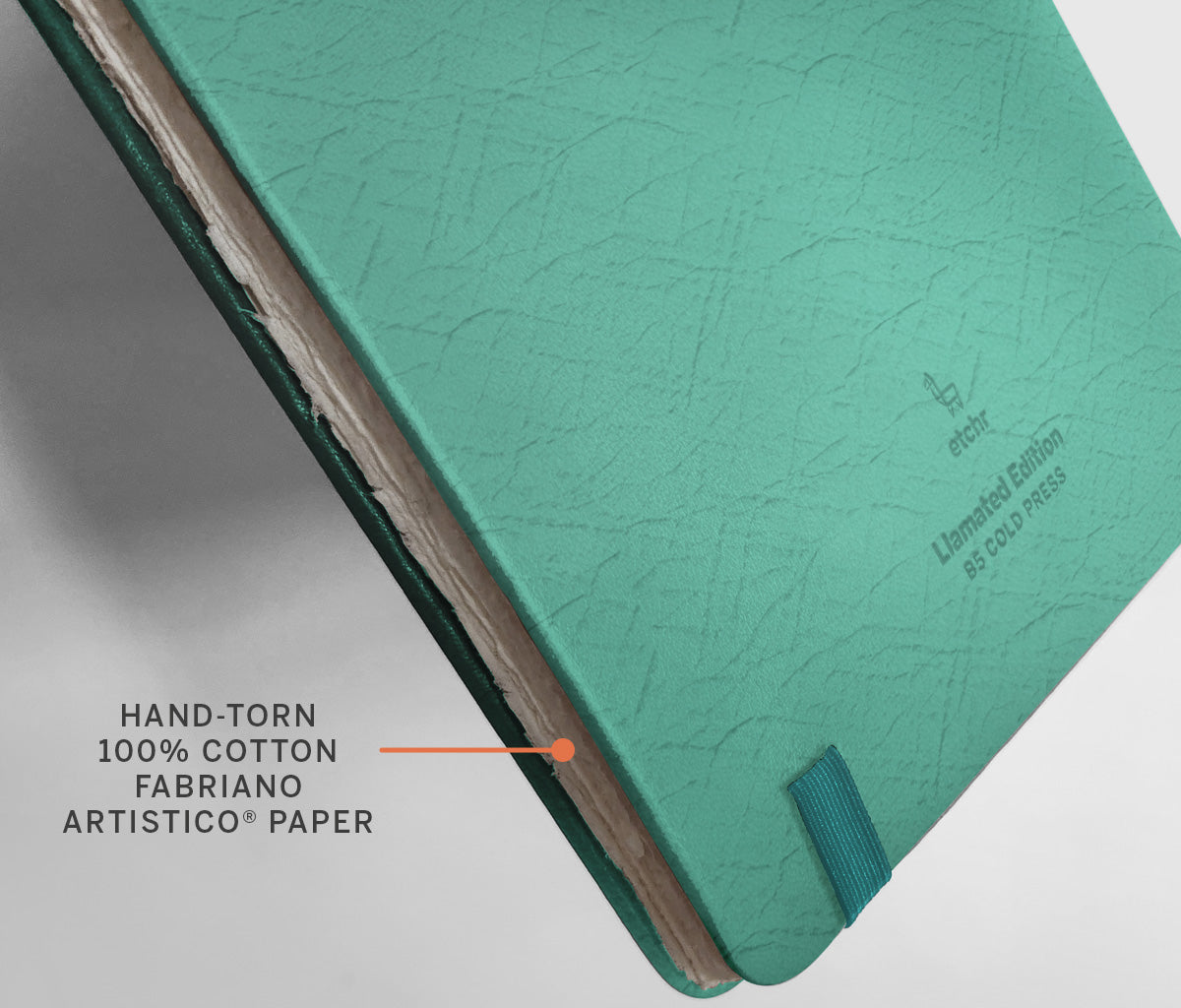 etchr
Llamated Edition
B5 COLD PRESS

HAND-TORN
100% COTTON
FABRIANO
ARTISTICO® PAPER