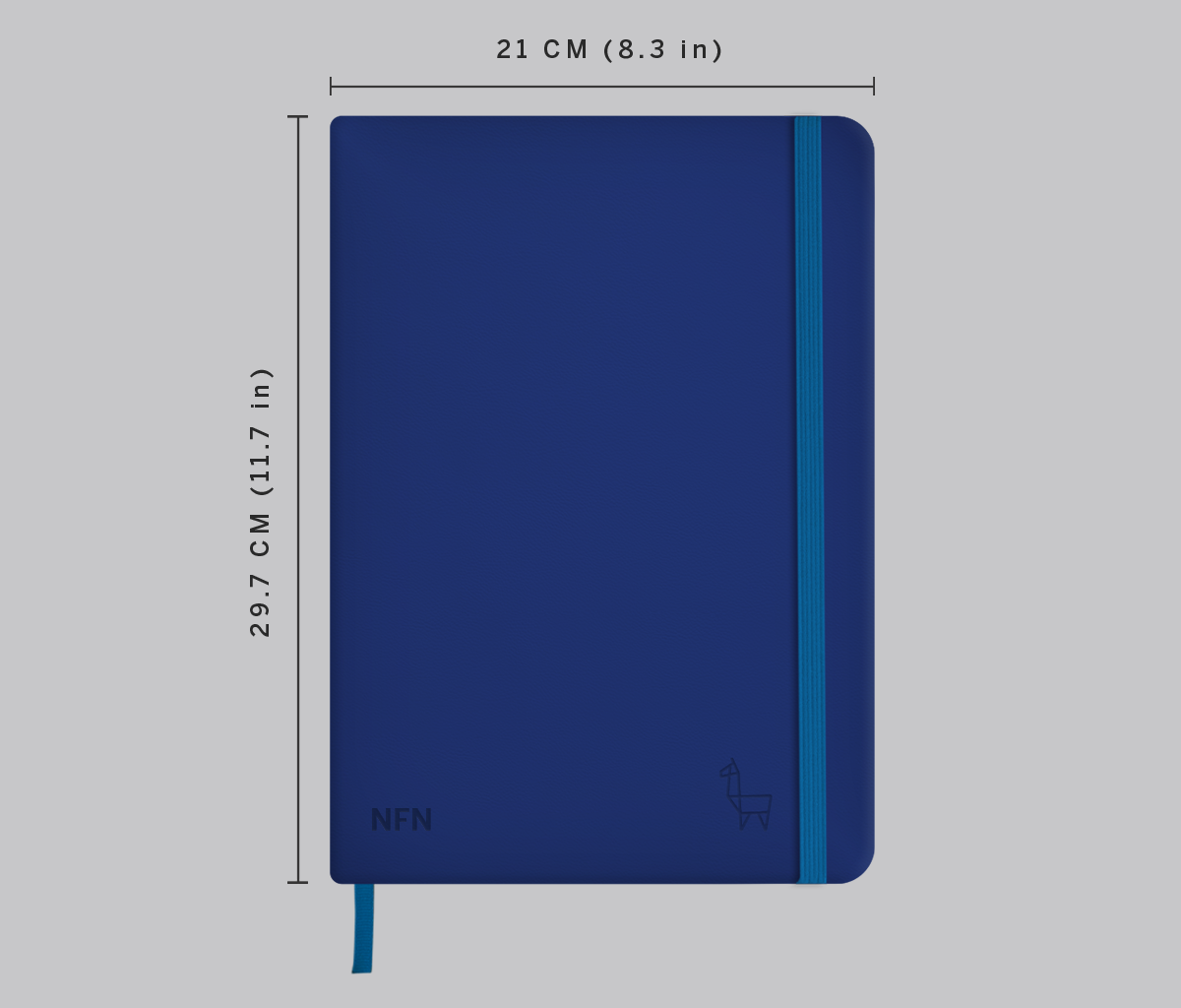 21 CM (8.3 in)

29.7 CM (11.7 in)

NFN