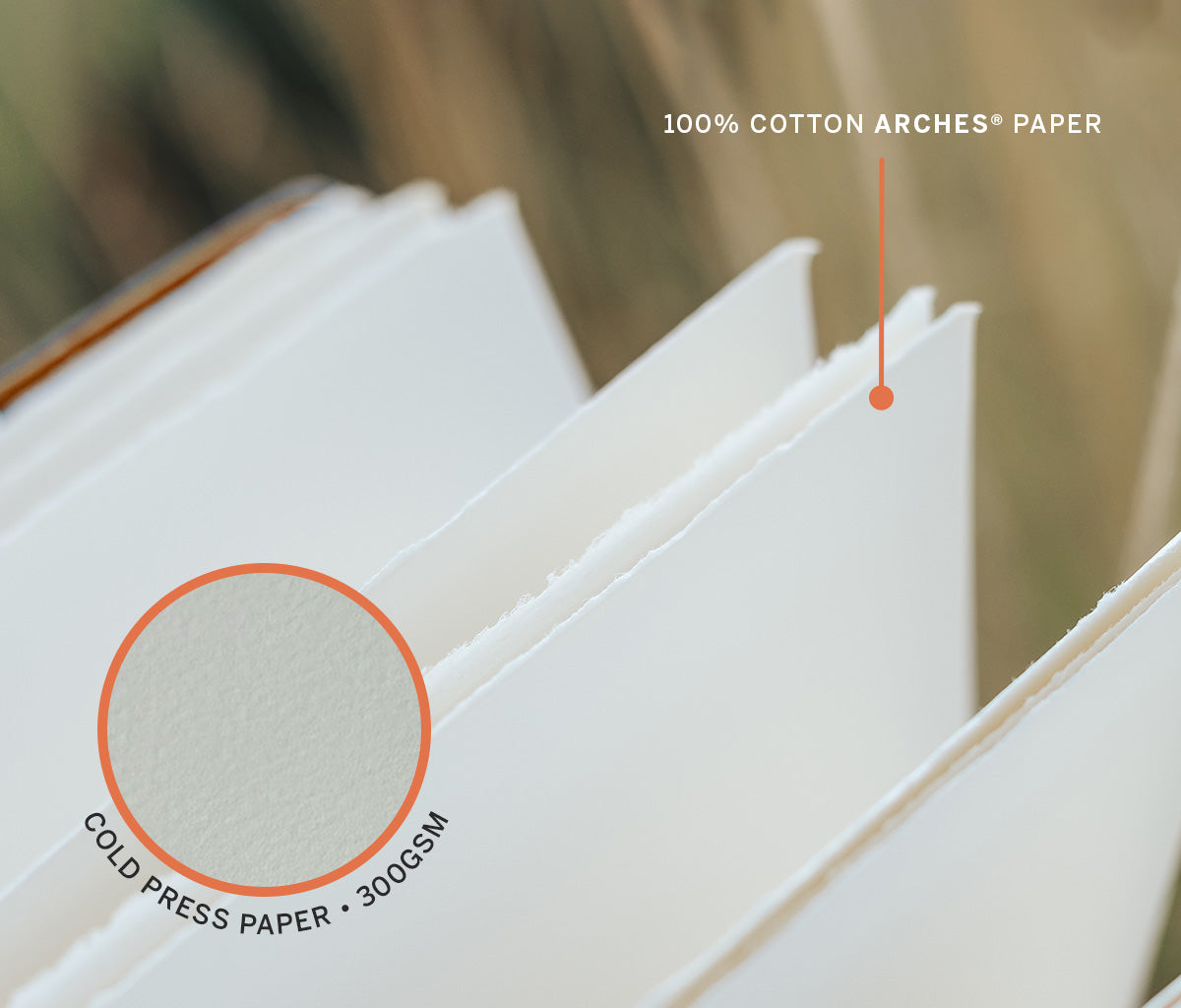 100% COTTON ARCHES® PAPER

COLD PRESS PAPER • 300GSM