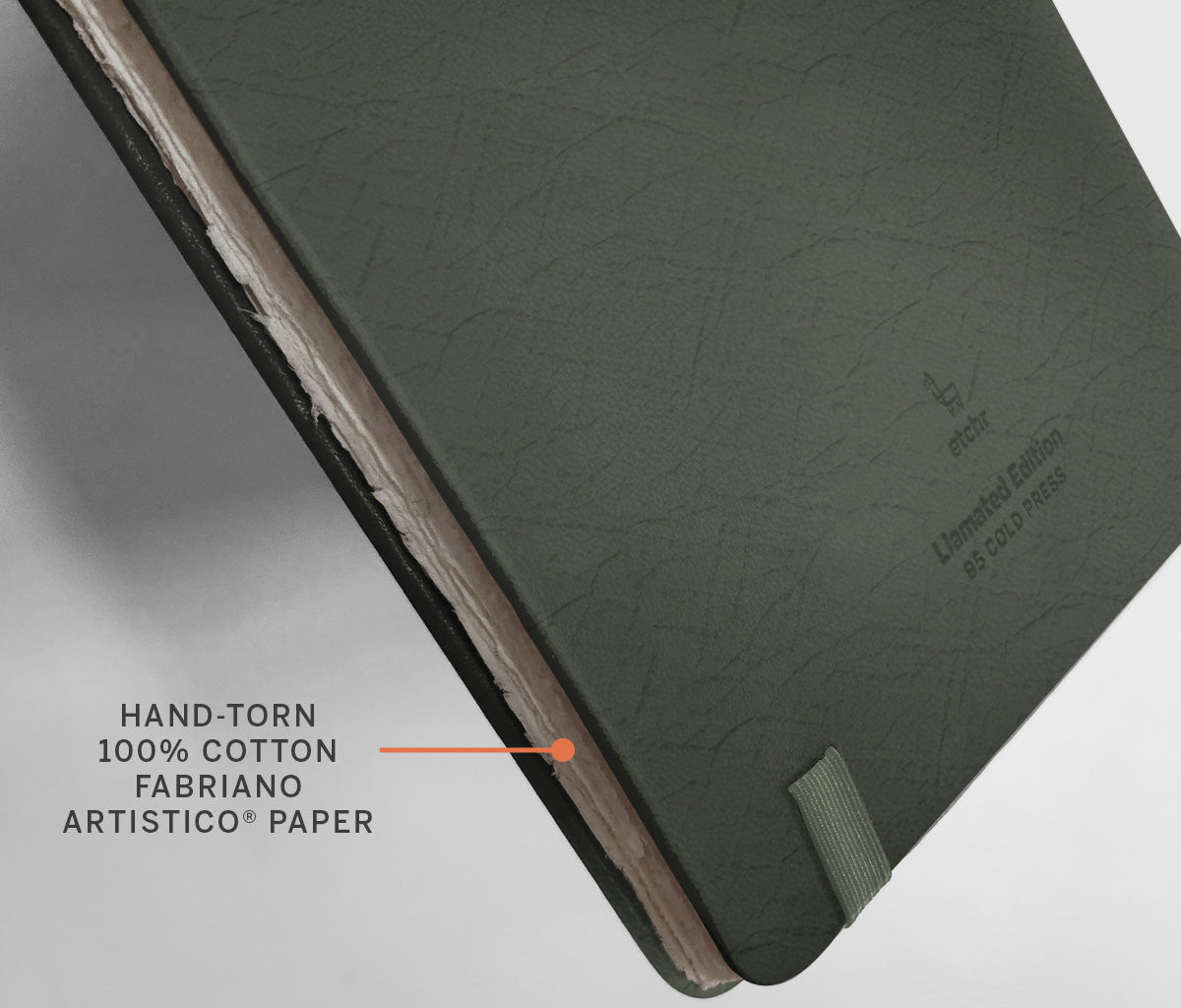 etchr
Llamated Edition
B5 COLD PRESS

HAND-TORN
100% COTTON
FABRIANO
ARTISTICO® PAPER