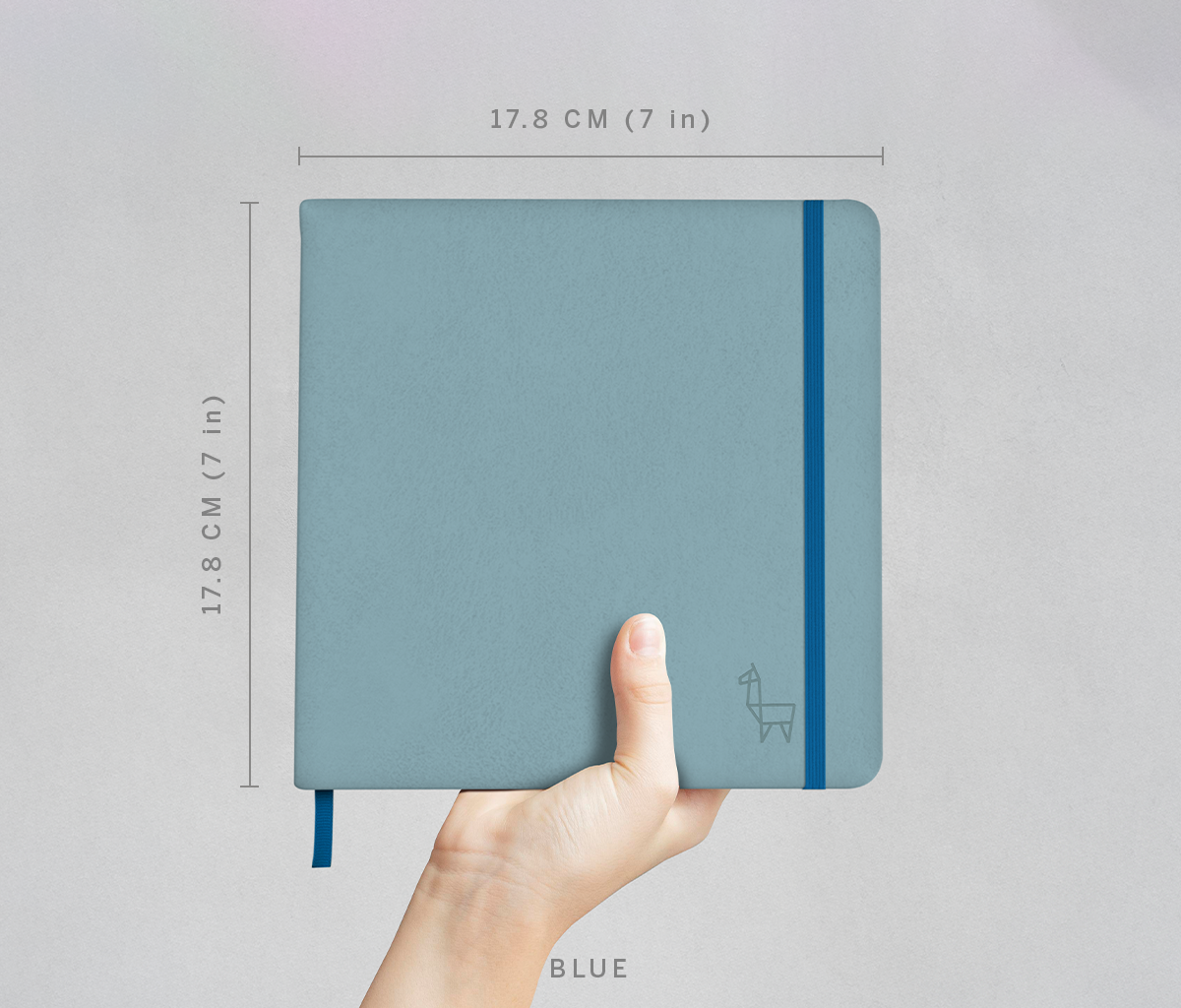 17.8 CM (7 in)

17.8 CM (7 in)

BLUE