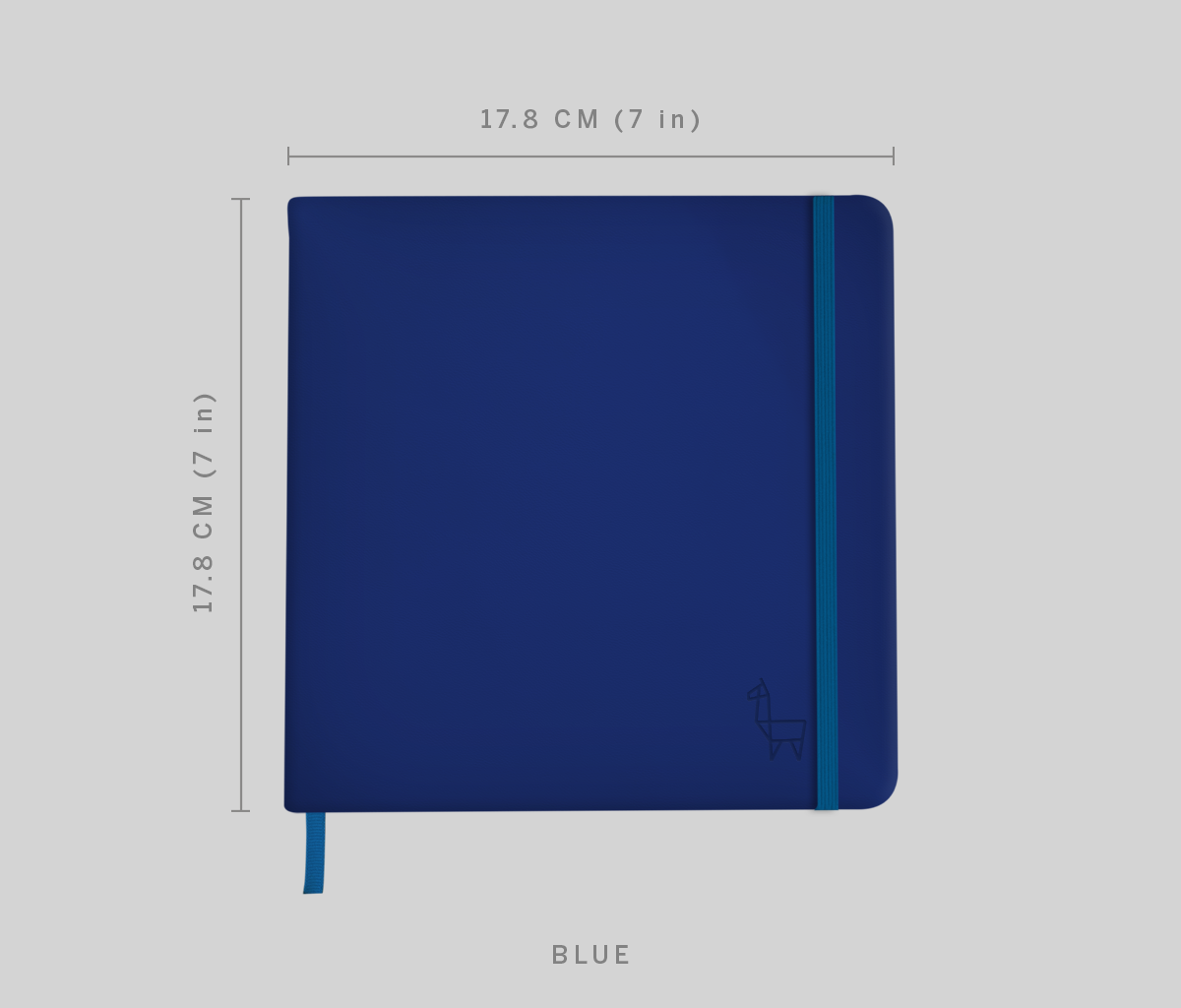 17.8 CM (7 in)

17.8 CM (7 in)

BLUE