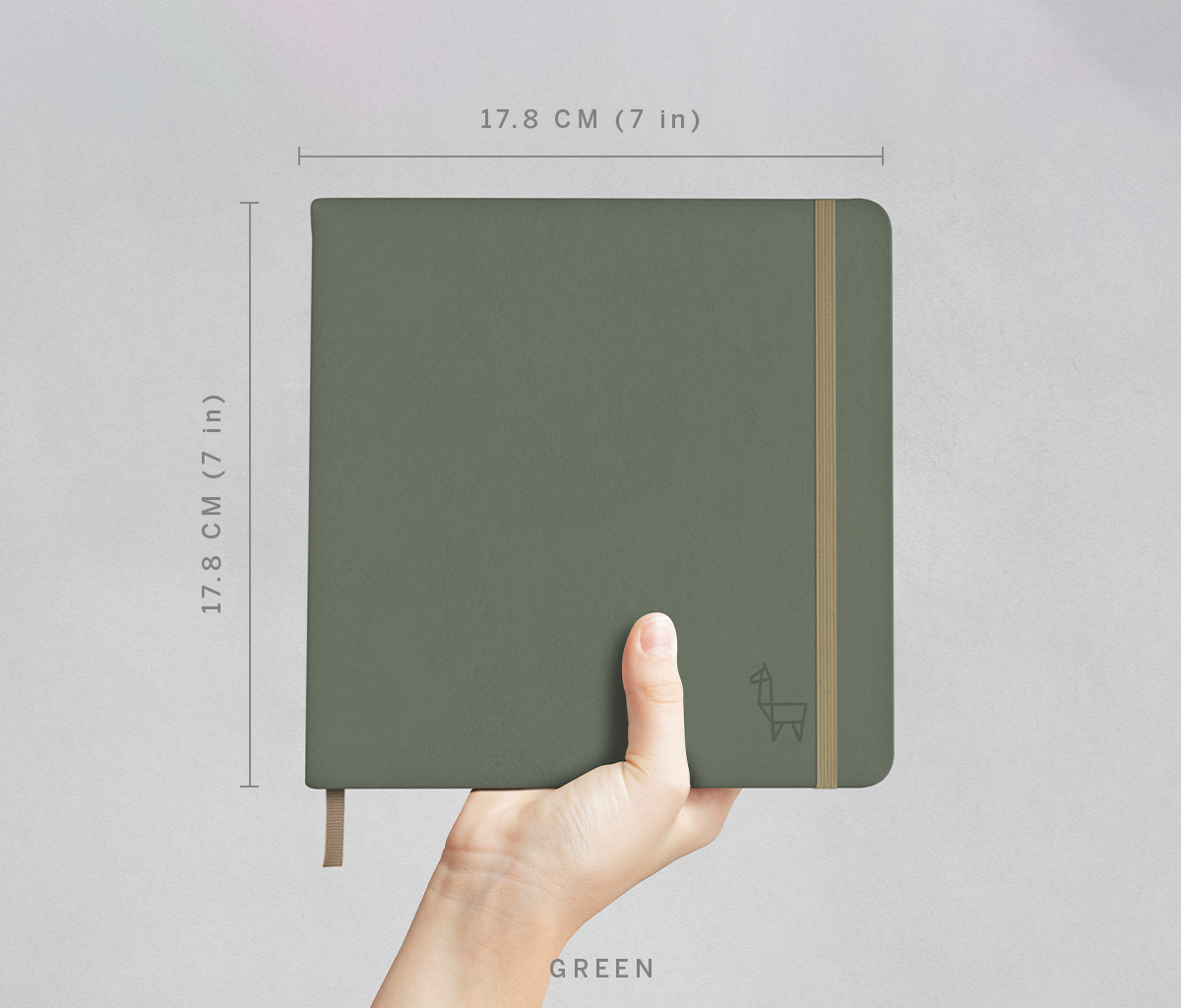 17.8 CM (7 in)

17.8 CM (7 in)

GREEN