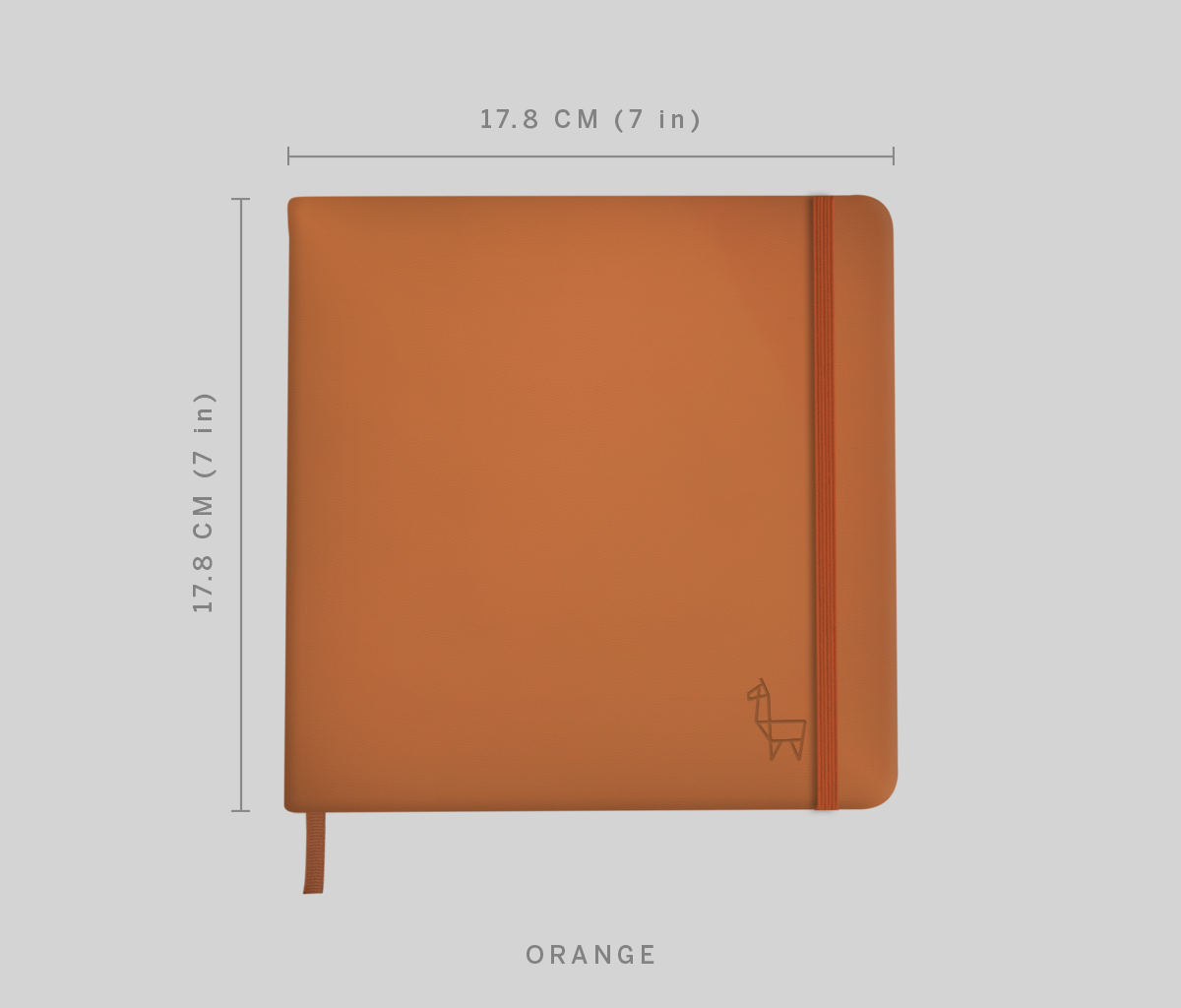 17.8 CM (7 in)

17.8 CM (7 in)

ORANGE