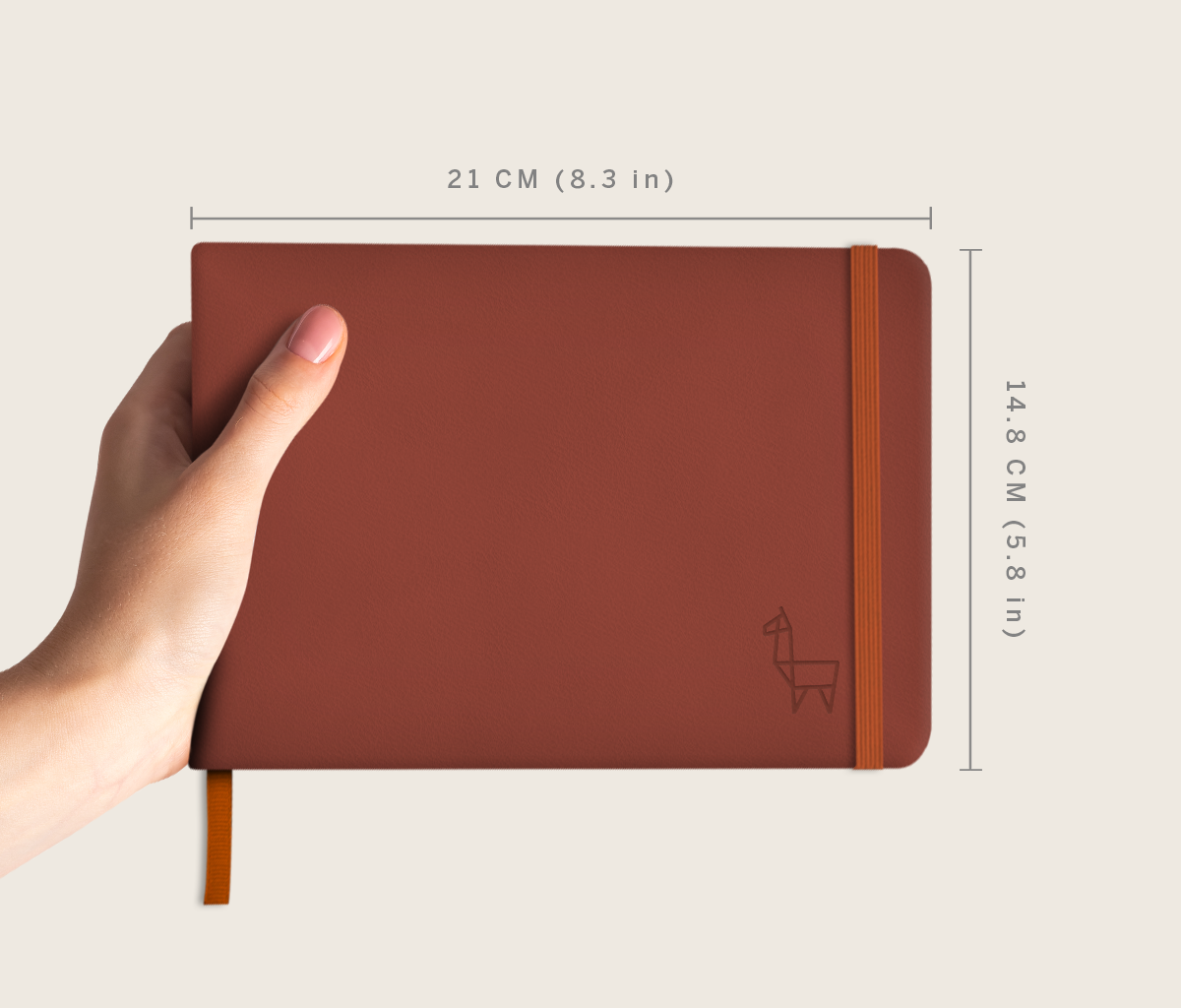 21 CM (8.3 in)

14.8 CM (5.8 in)