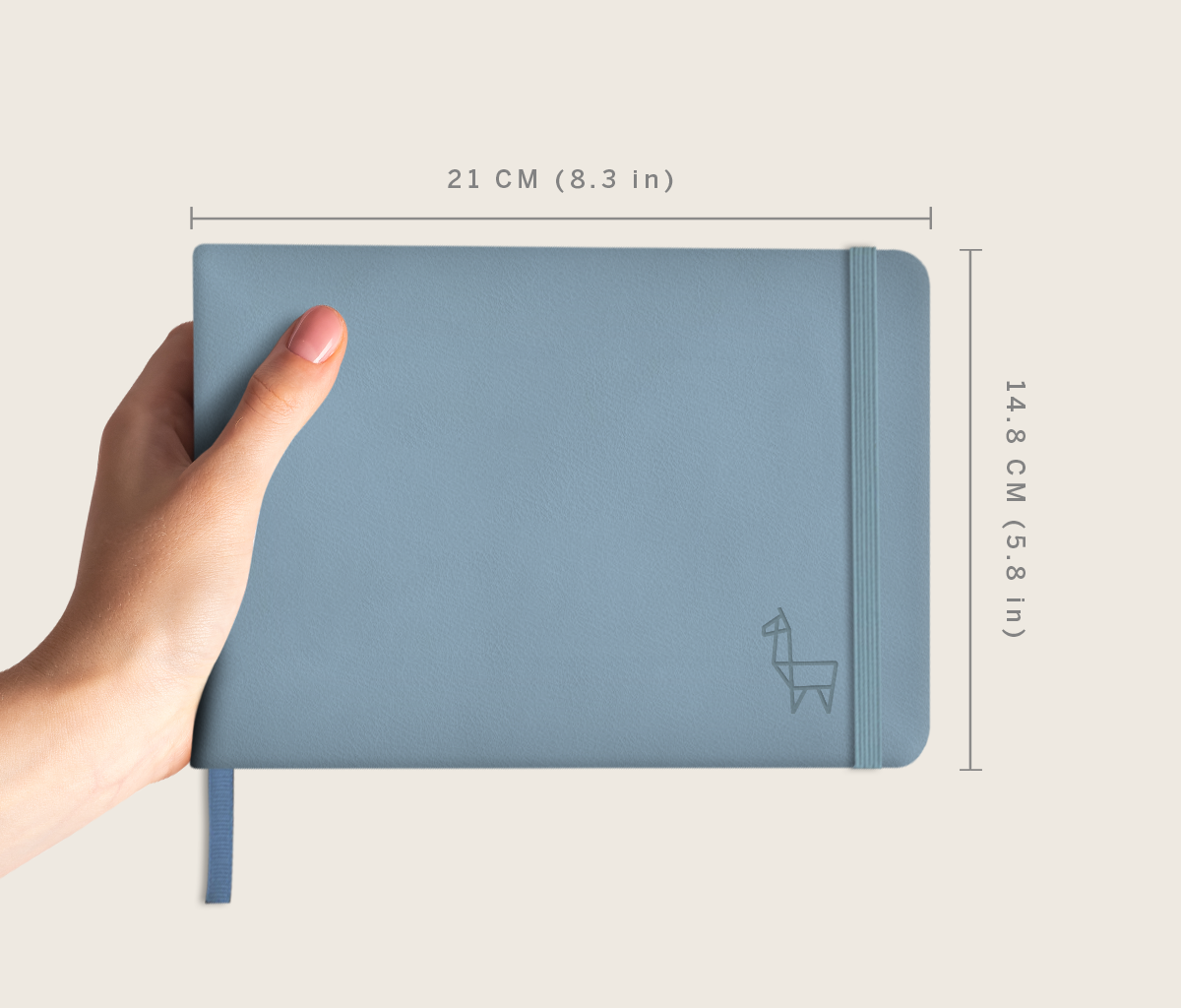 21 CM (8.3 in)

14.8 CM (5.8 in)