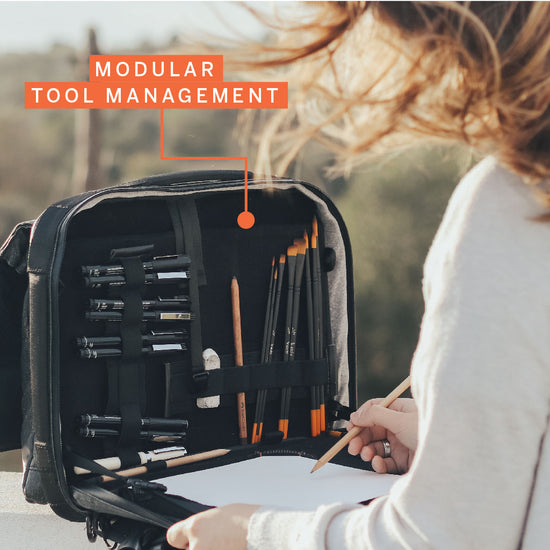 MODULAR
TOOL MANAGEMENT