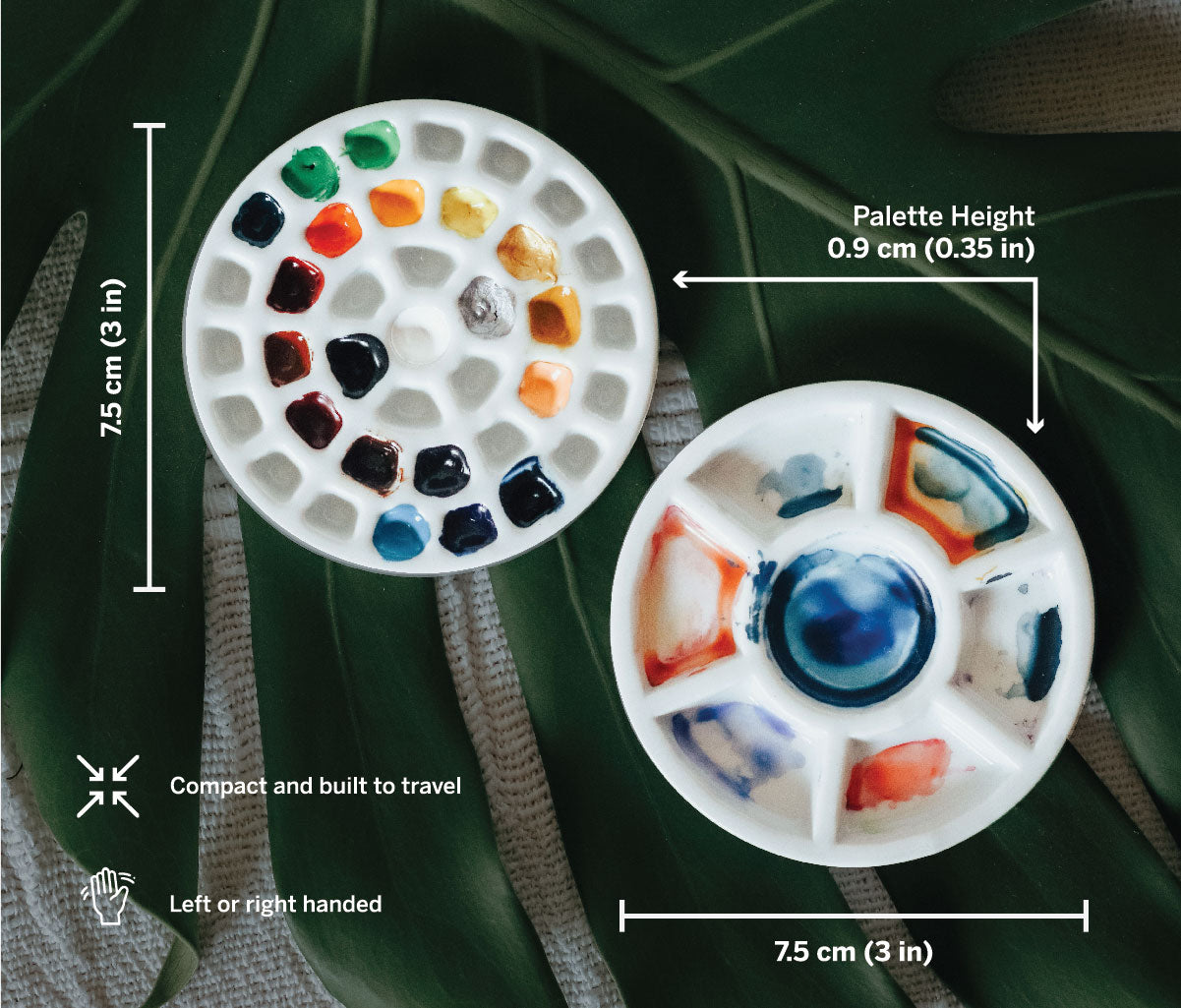 7.5 cm (3 in)

Palette Height
0.9 cm (0.35 in)

Compact and built to travel

Left or right handed

7.5 cm (3 in)