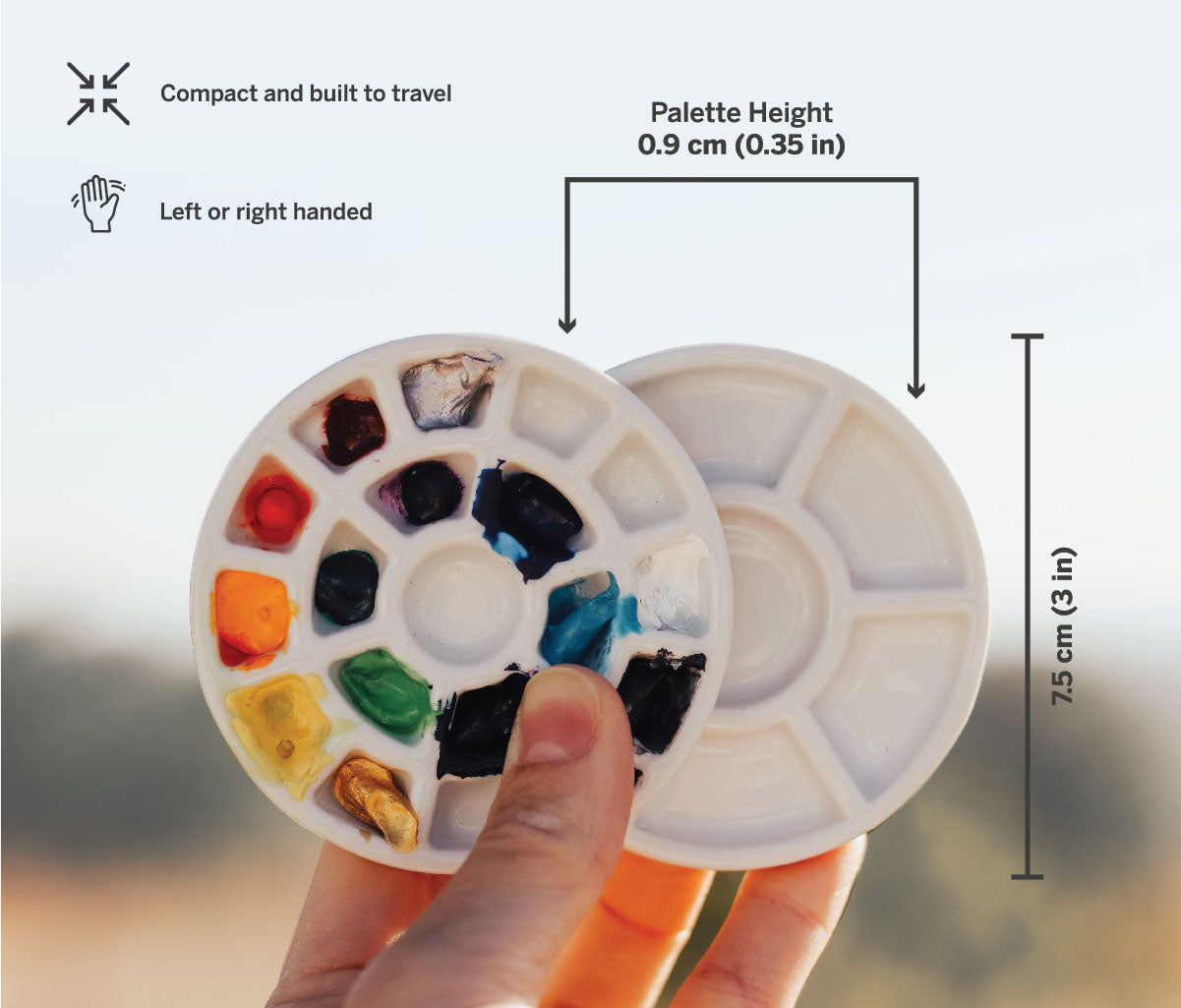 Compact and built to travel

Left or right handed

Palette Height
0.9 cm (0.35 in)

7.5 cm (3 in)