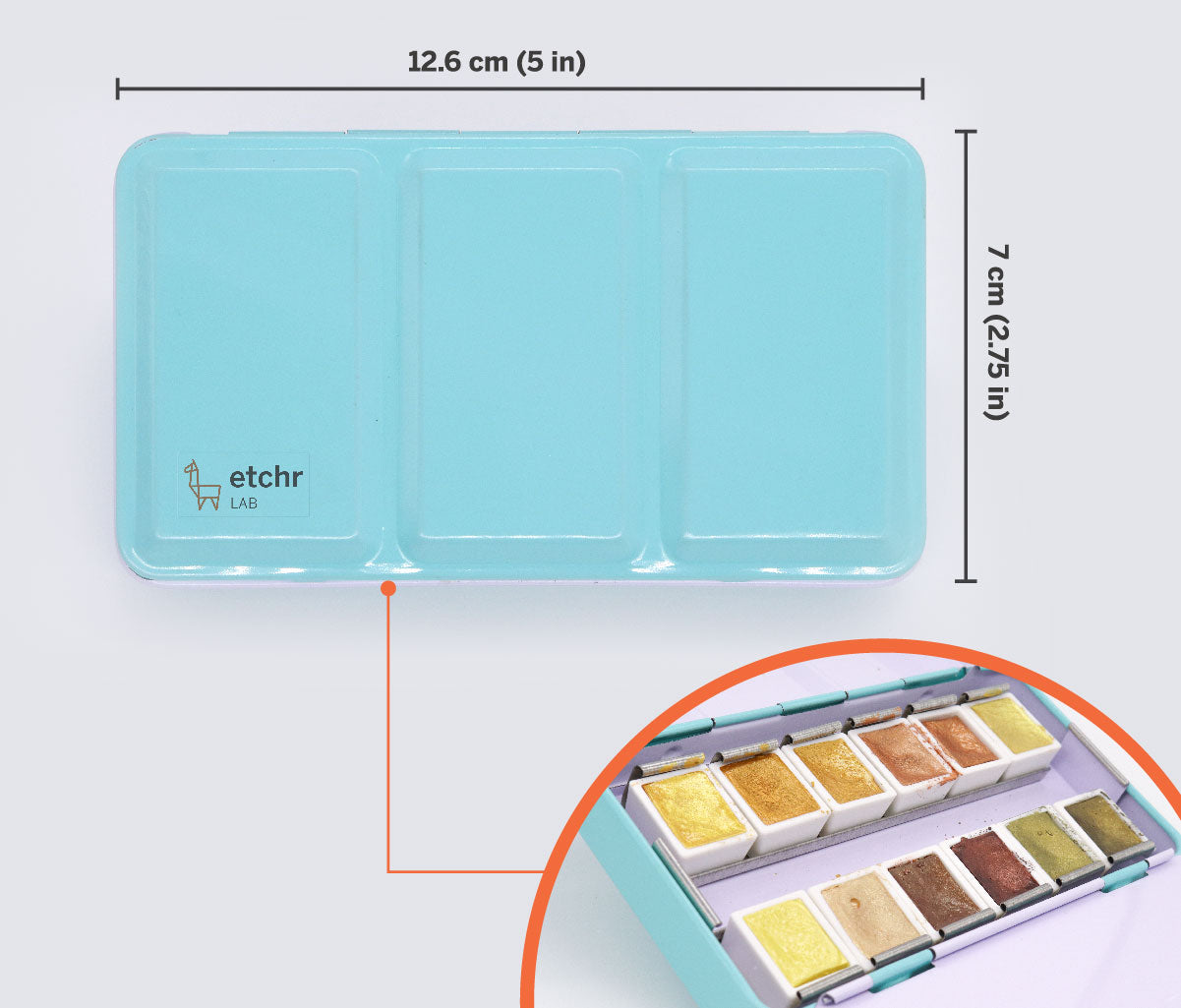 12.6 cm (5 in)

7 cm (2.75 in)

etchr
LAB