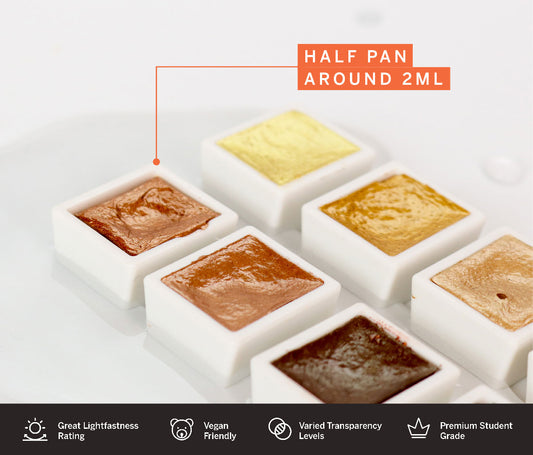 HALF PAN
AROUND 2ML

Great Lightfastness Rating

Vegan Friendly

Varied Transparency Levels

Premium Student Grade