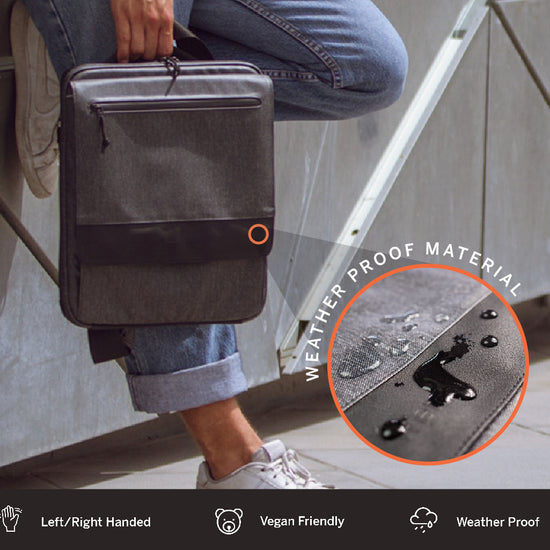 WEATHER PROOF MATERIAL

Left/Right Handed

Vegan Friendly

Weather Proof