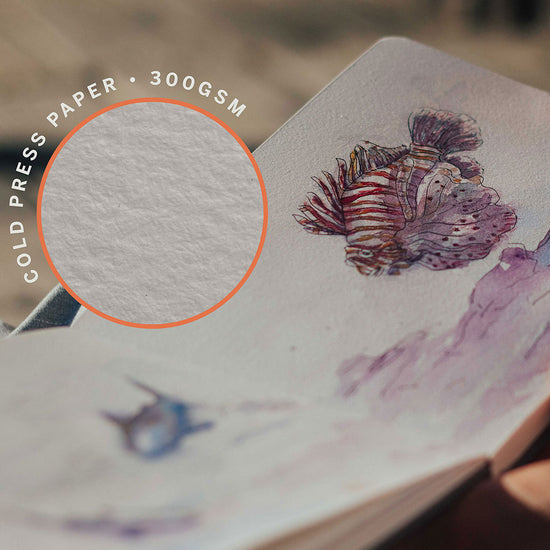 COLD PRESS PAPER • 300GSM