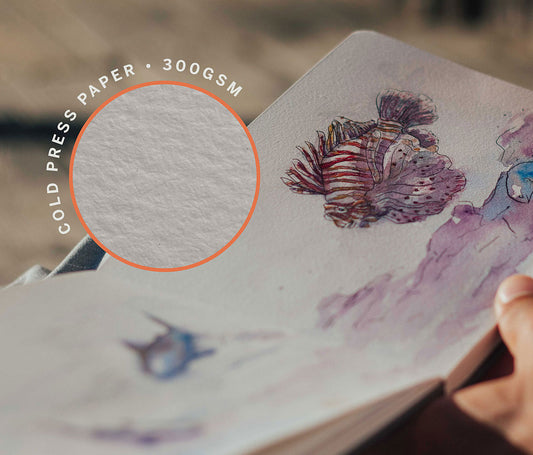 COLD PRESS PAPER • 300GSM