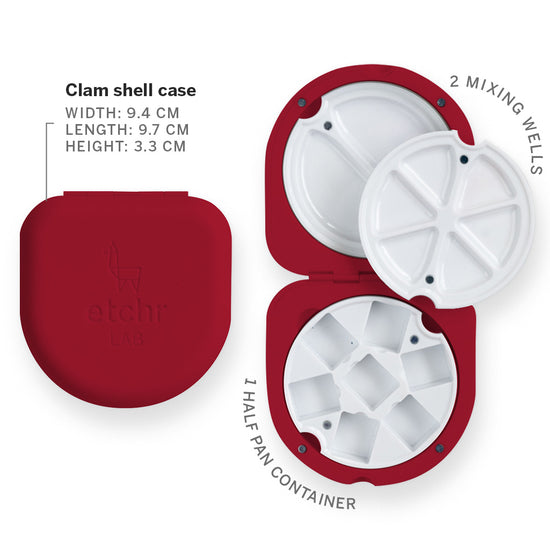 Clam shell case
WIDTH: 9.4 CM
LENGTH: 9.7 CM
HEIGHT: 3.3 CM

etchr
LAB

2 MIXING WELLS

1 HALF PAN CONTAINER