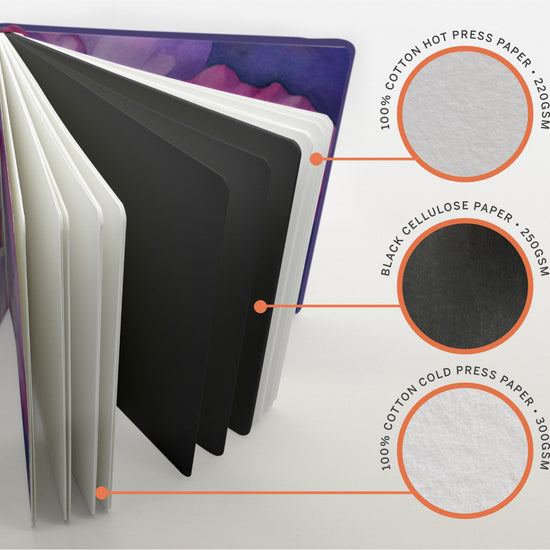 100% COTTON HOT PRESS PAPER • 220GSM

BLACK CELLULOSE PAPER • 250GSM

100% COTTON COLD PRESS PAPER • 300GSM