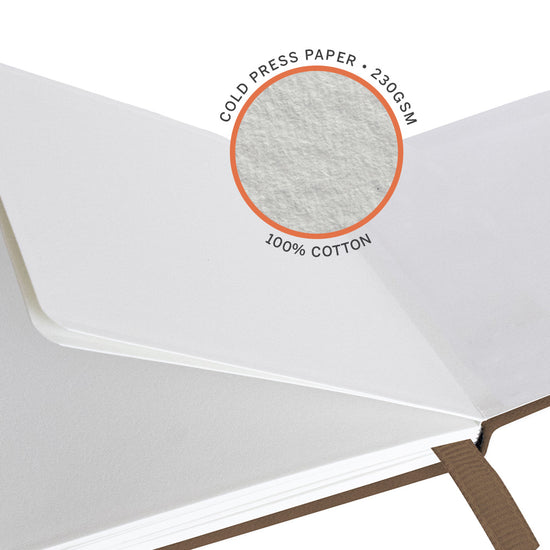 COLD PRESS PAPER • 230GSM

100% COTTON