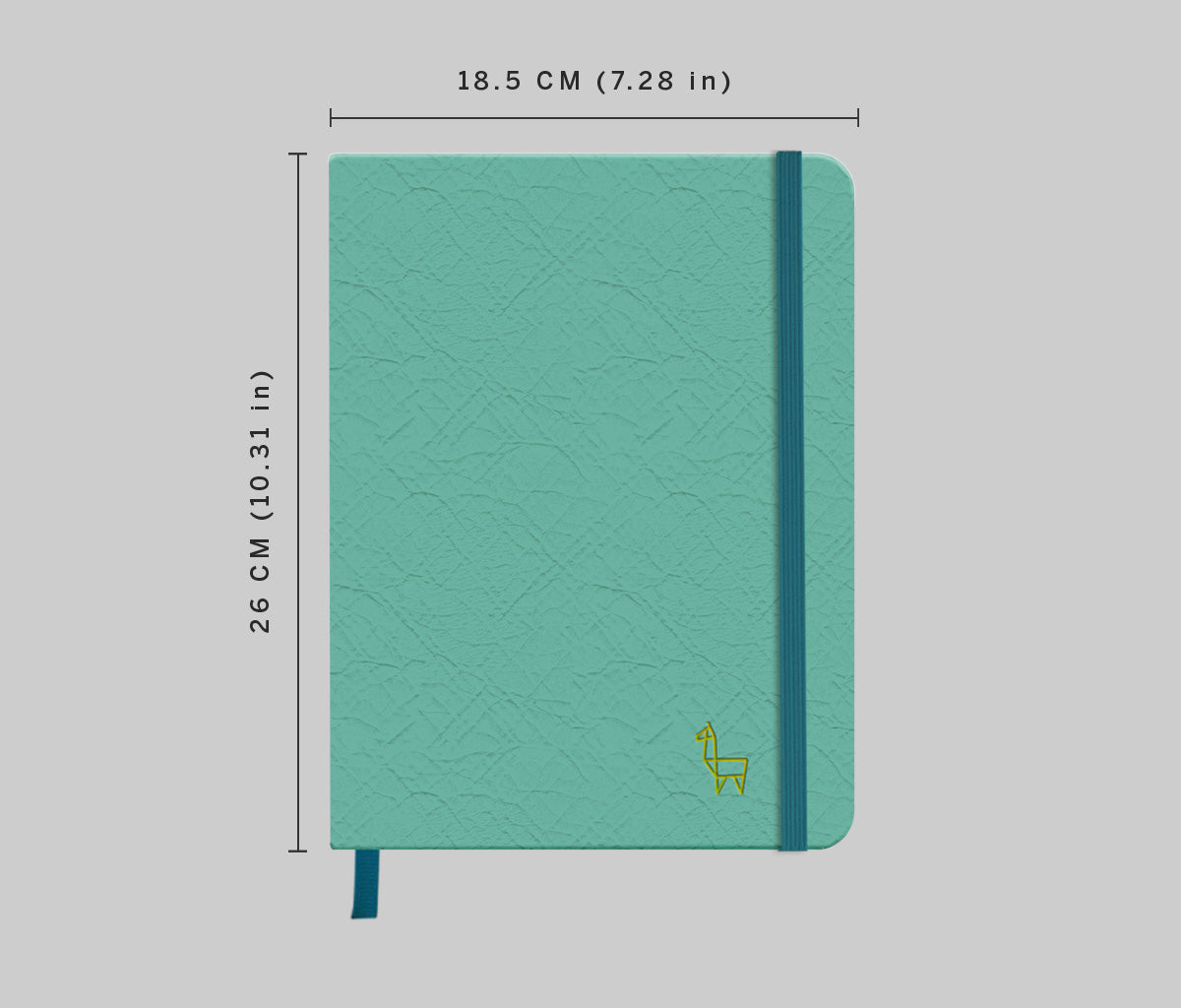 18.5 CM (7.28 in)

26 CM (10.31 in)