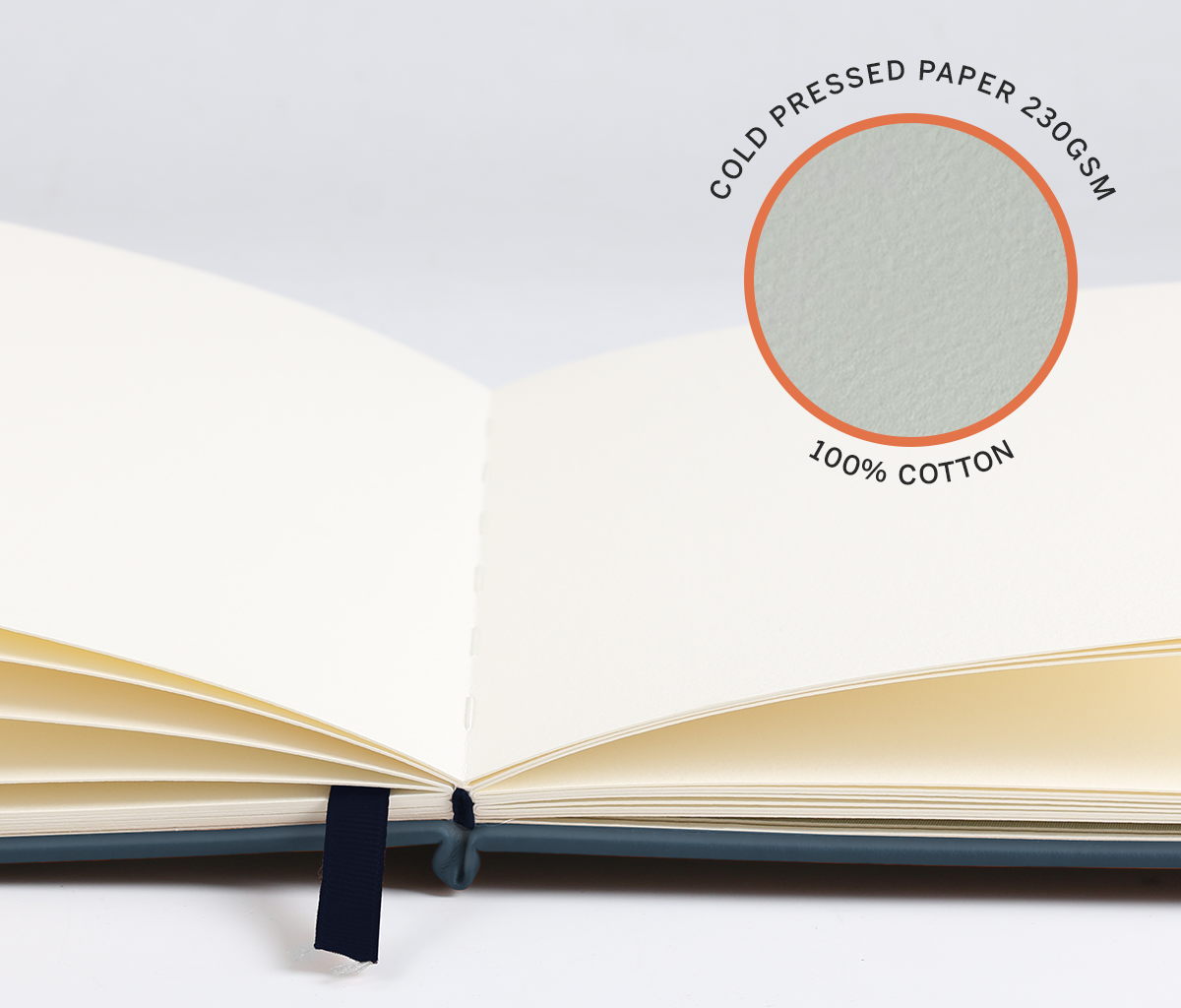 COLD PRESSED PAPER 230GSM

100% COTTON