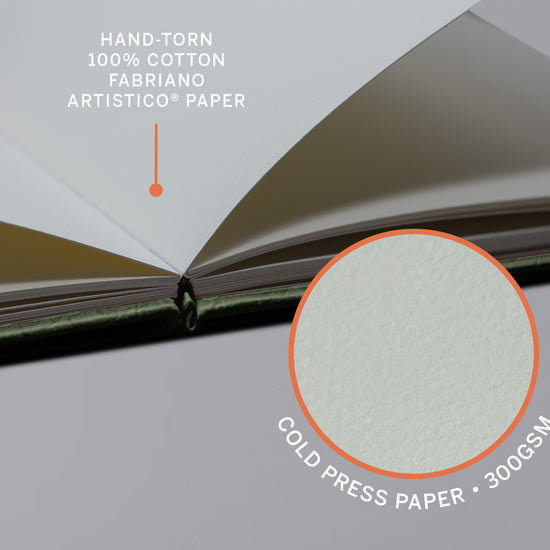 HAND-TORN
100% COTTON
FABRIANO
ARTISTICO® PAPER

COLD PRESS PAPER • 300GSM