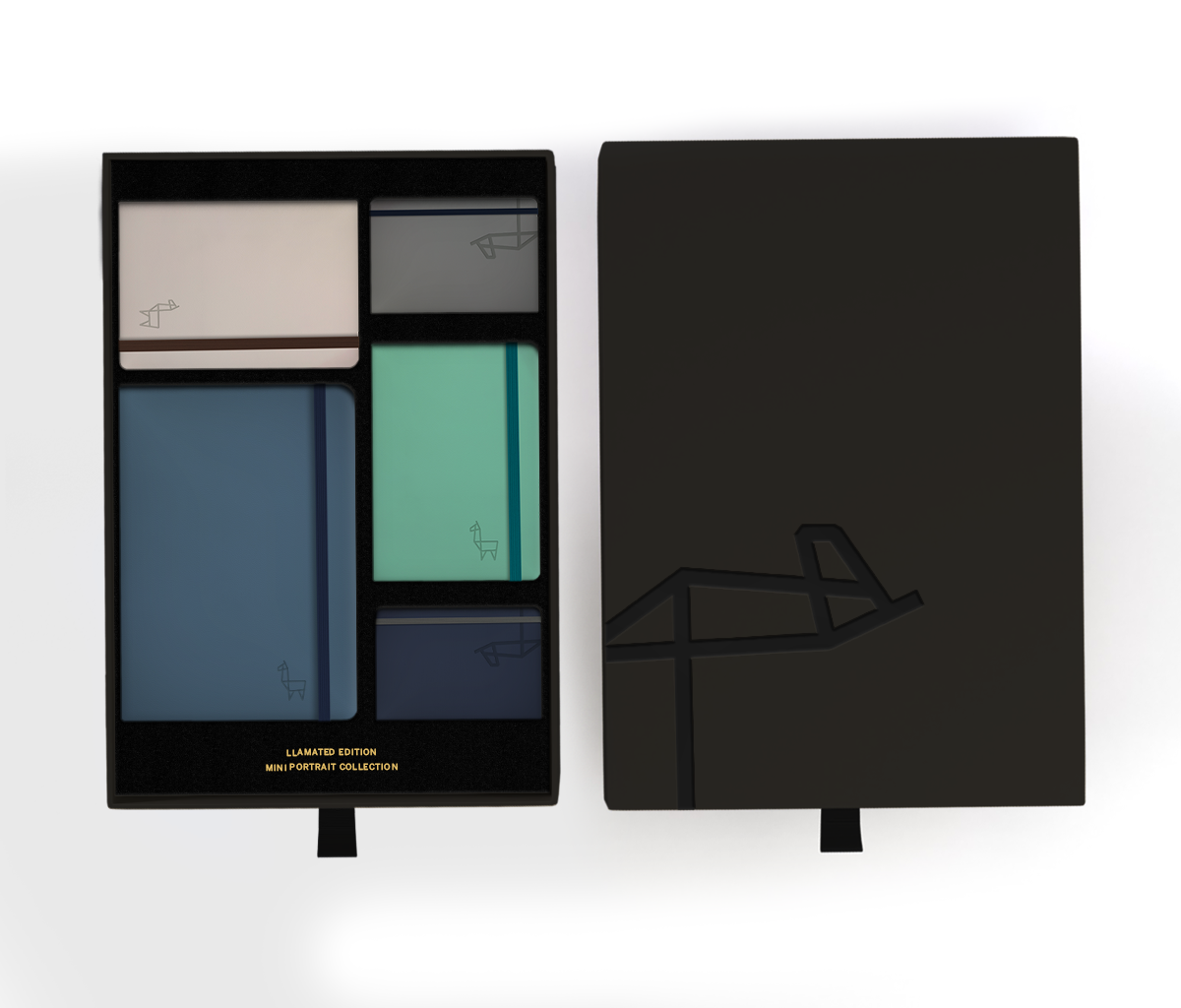 LLAMATED EDITION
MINI PORTRAIT COLLECTION