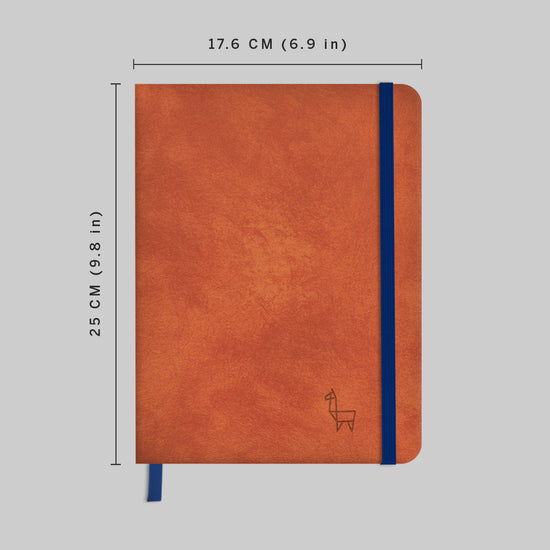 17.6 CM (6.9 in)

25 CM (9.8 in)