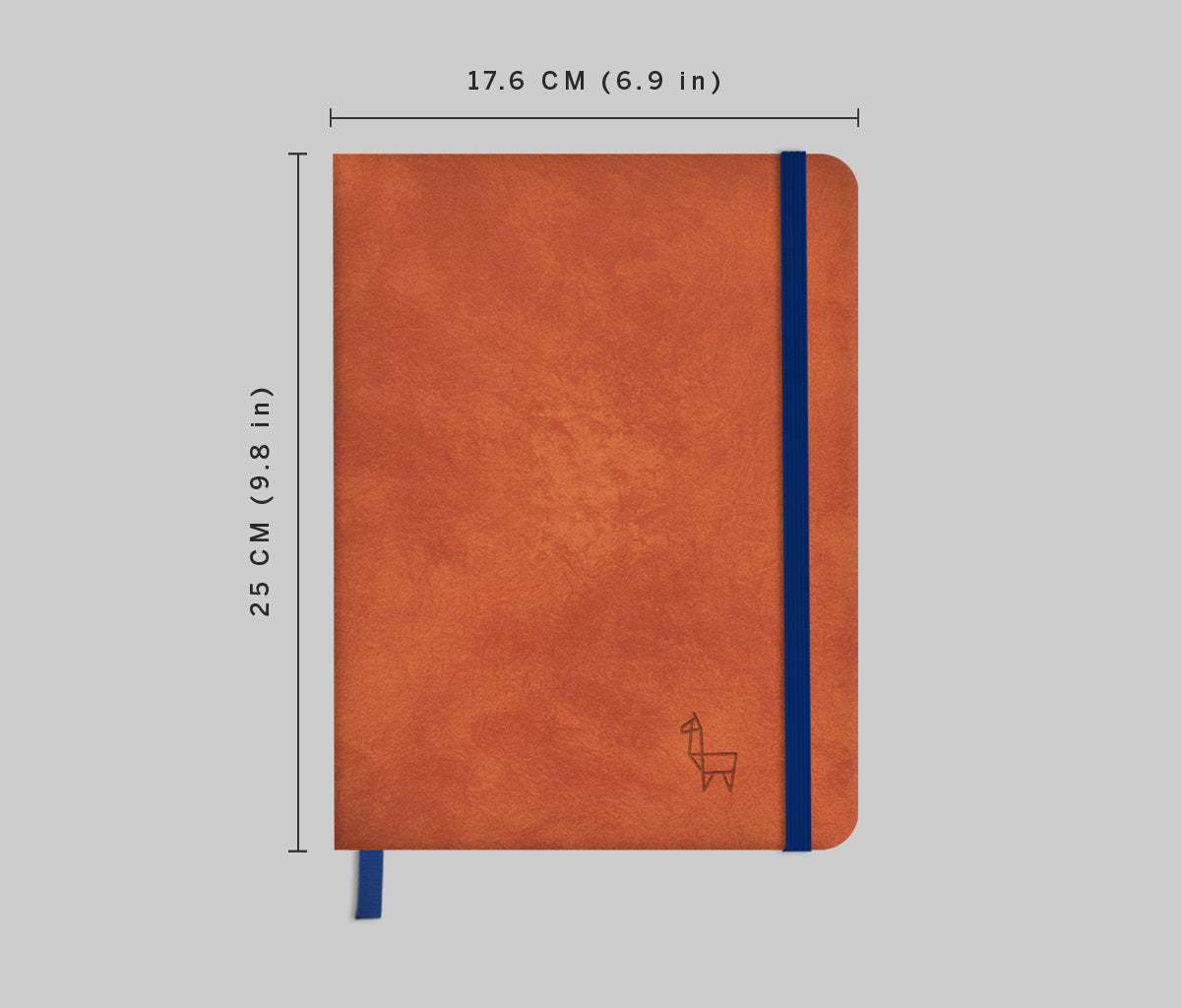 17.6 CM (6.9 in)

25 CM (9.8 in)