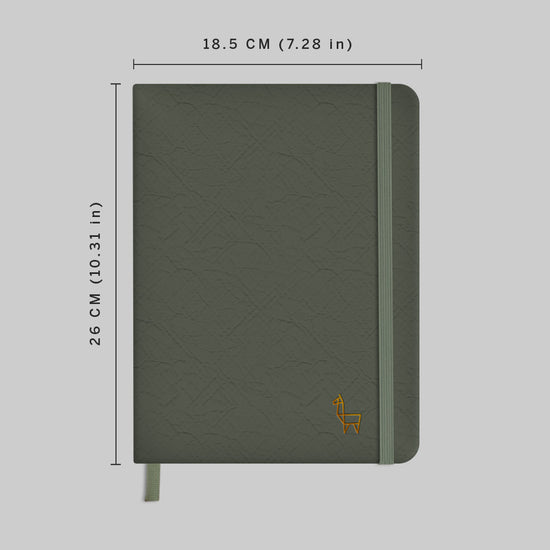 18.5 CM (7.28 in)

26 CM (10.31 in)