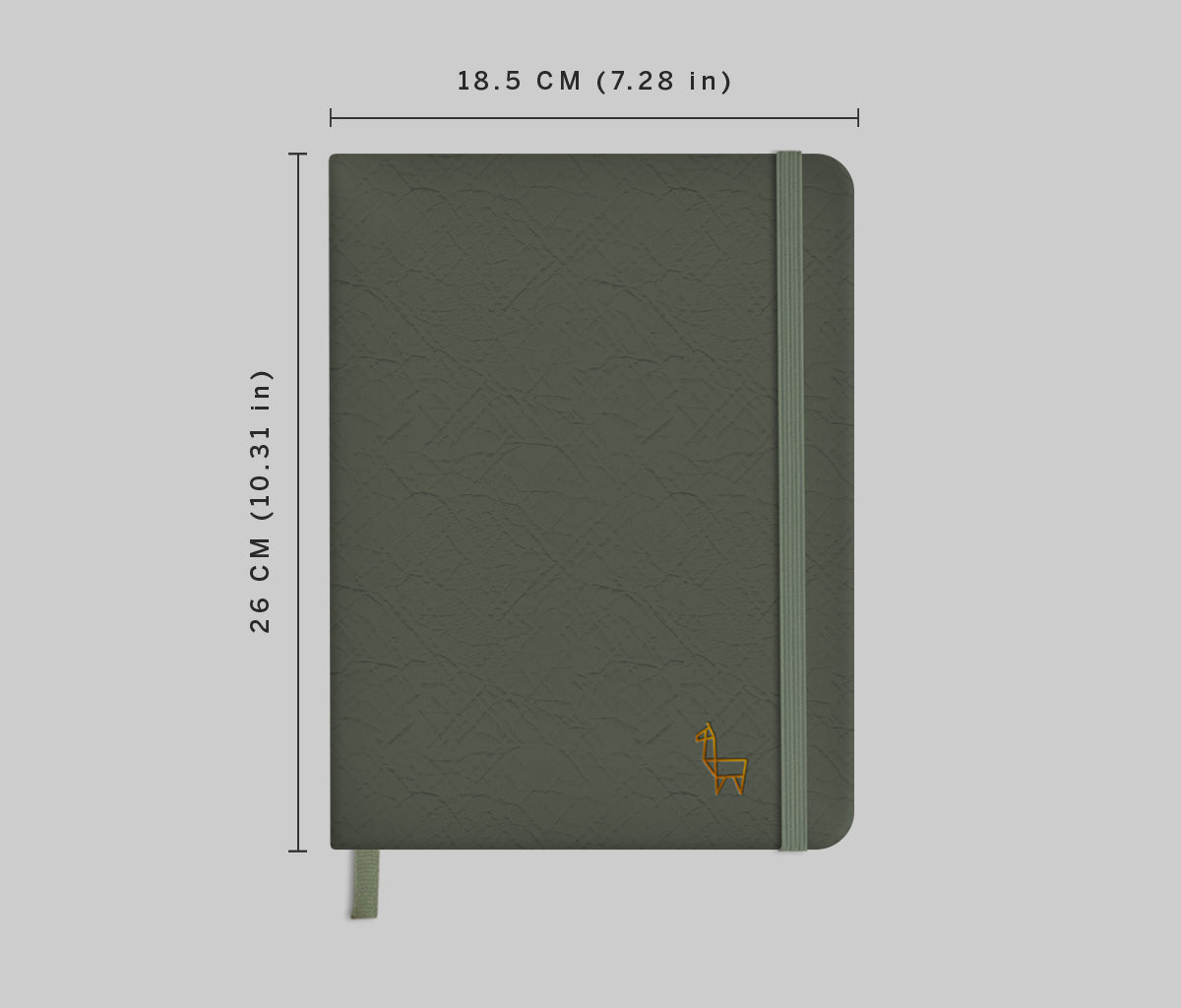 18.5 CM (7.28 in)

26 CM (10.31 in)