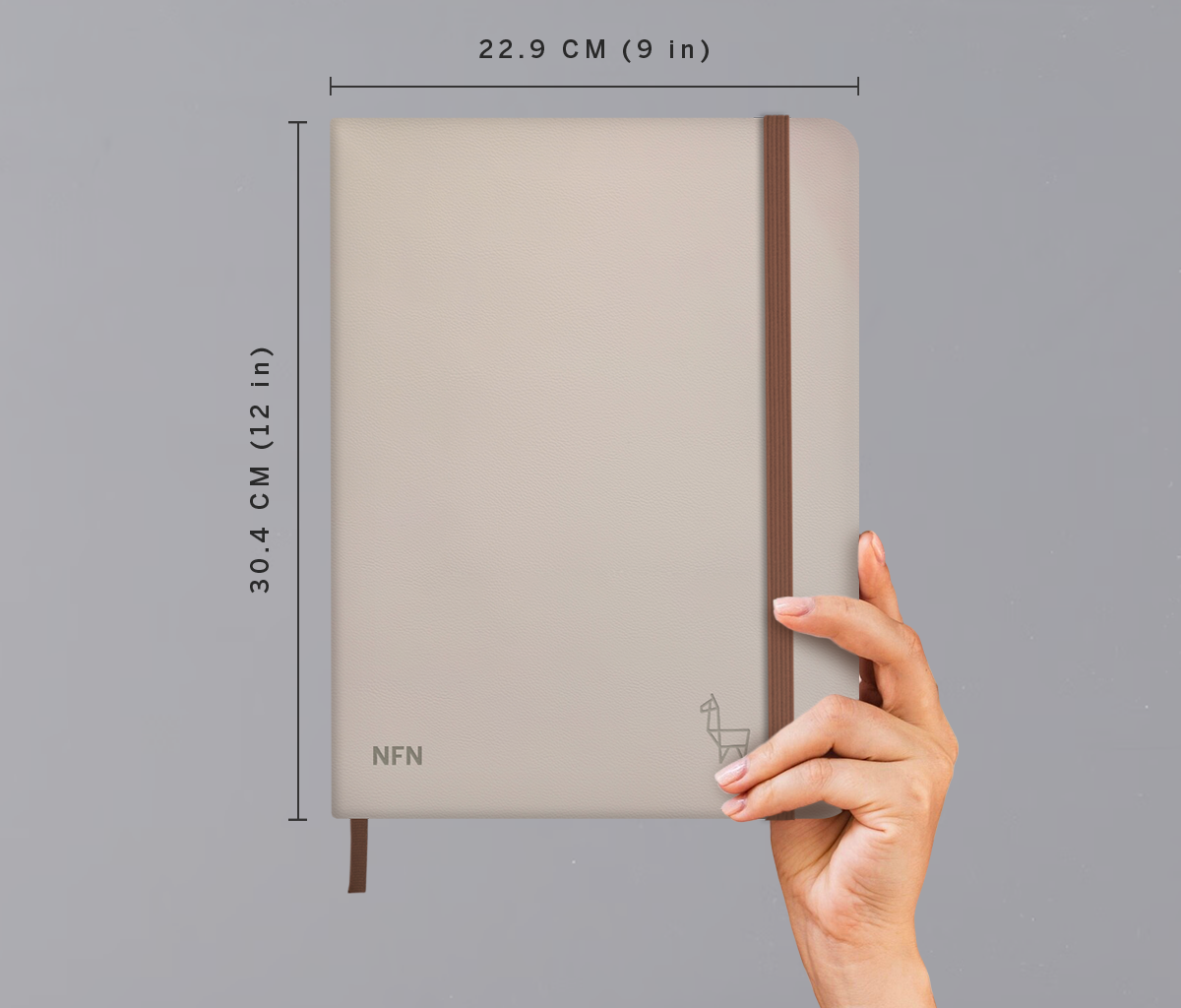 22.9 CM (9 in)

30.4 CM (12 in)

NFN