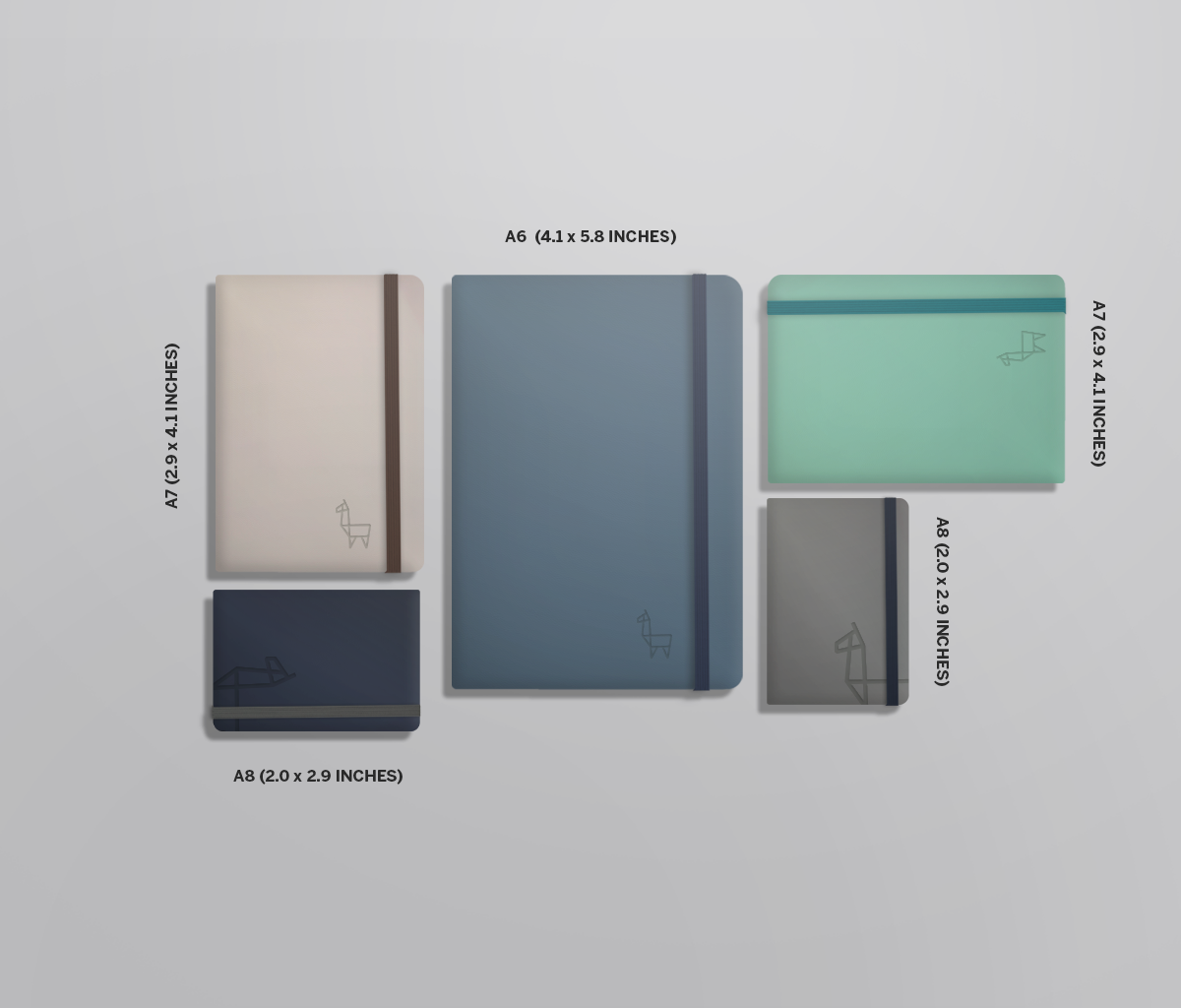 A6 (4.1 x 5.8 INCHES)

A7 (2.9 x 4.1 INCHES)

A7 (2.9 x 4.1 INCHES)

A8 (2.0 x 2.9 INCHES)

A8 (2.0 x 2.9 INCHES)