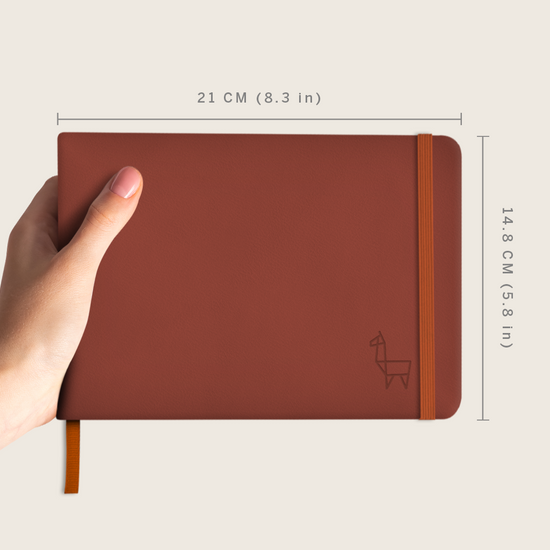 21 CM (8.3 in)

14.8 CM (5.8 in)