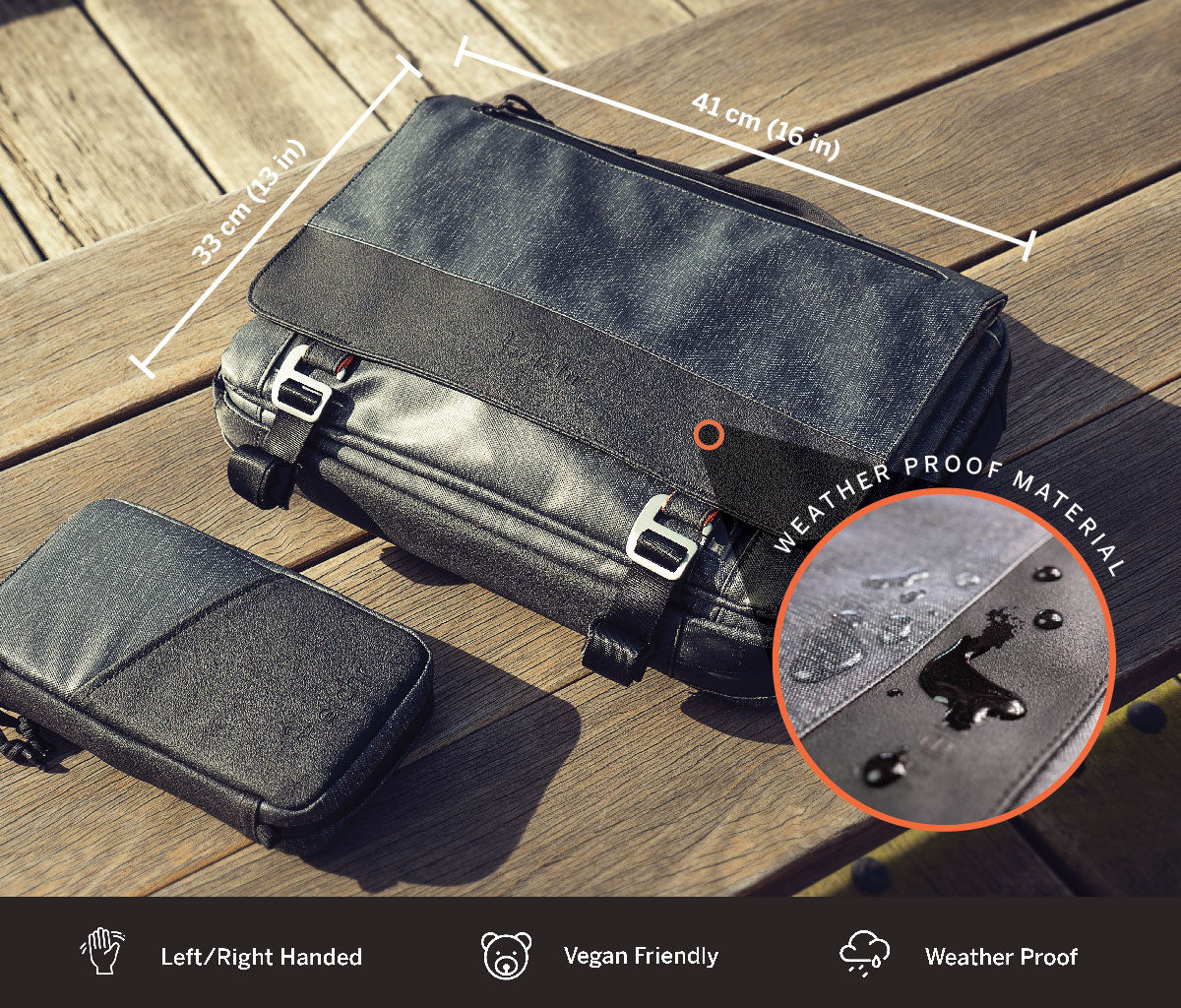 33 cm (13 in)

41 cm (16 in)

WEATHER PROOF MATERIAL

Left/Right Handed

Vegan Friendly

Weather Proof