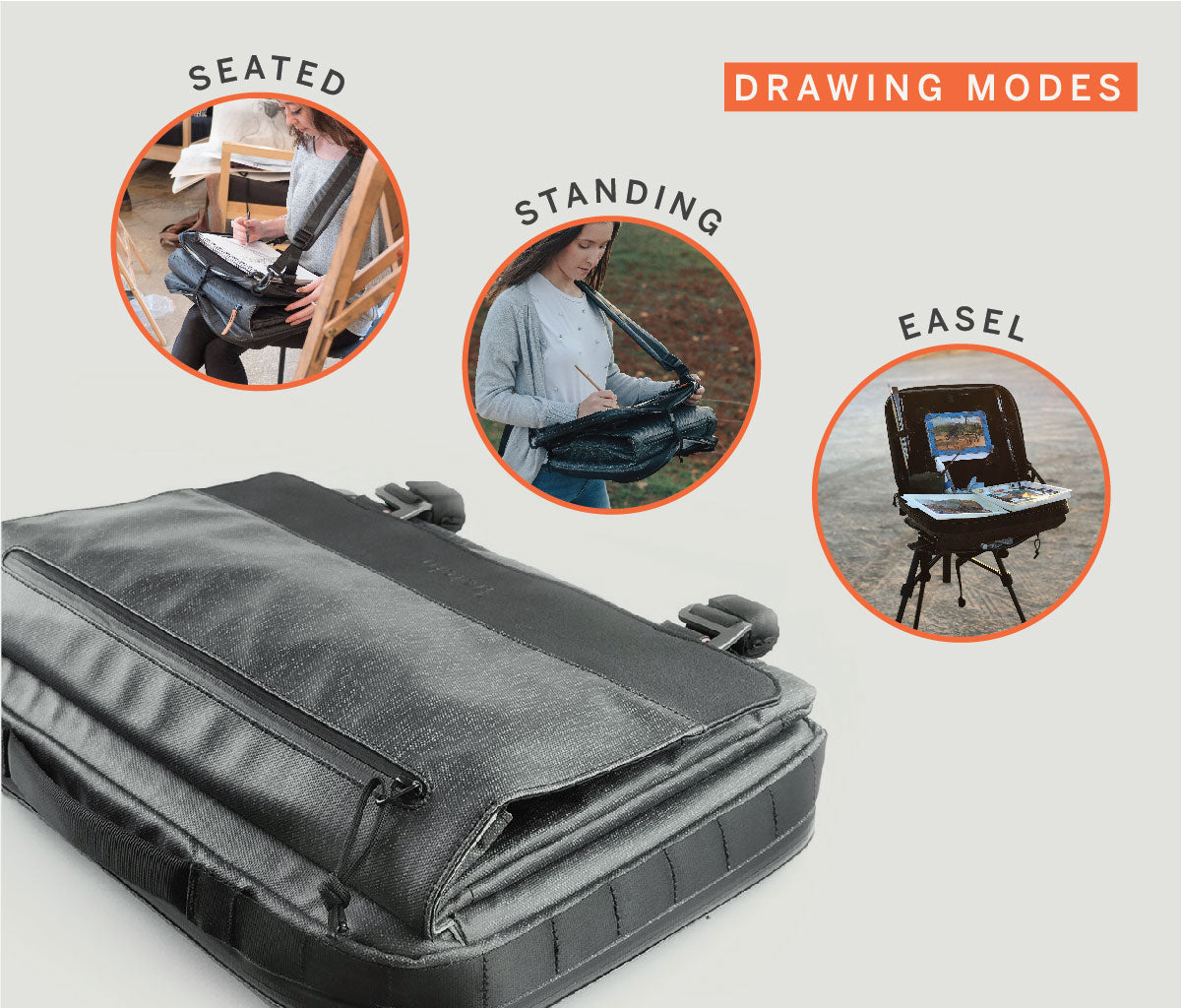 SEATED

DRAWING MODES

STANDING

EASEL