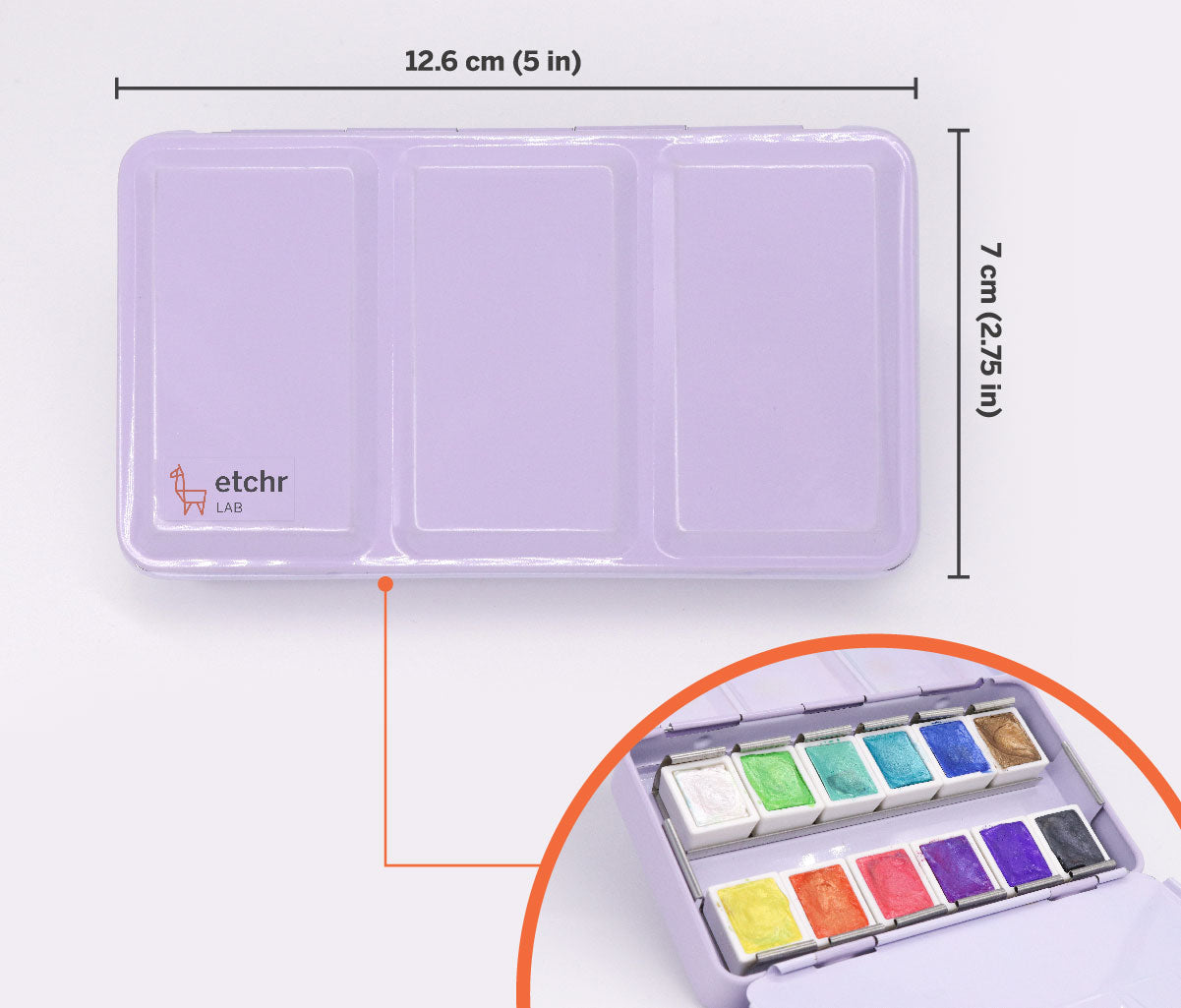 12.6 cm (5 in)

7 cm (2.75 in)

etchr
LAB