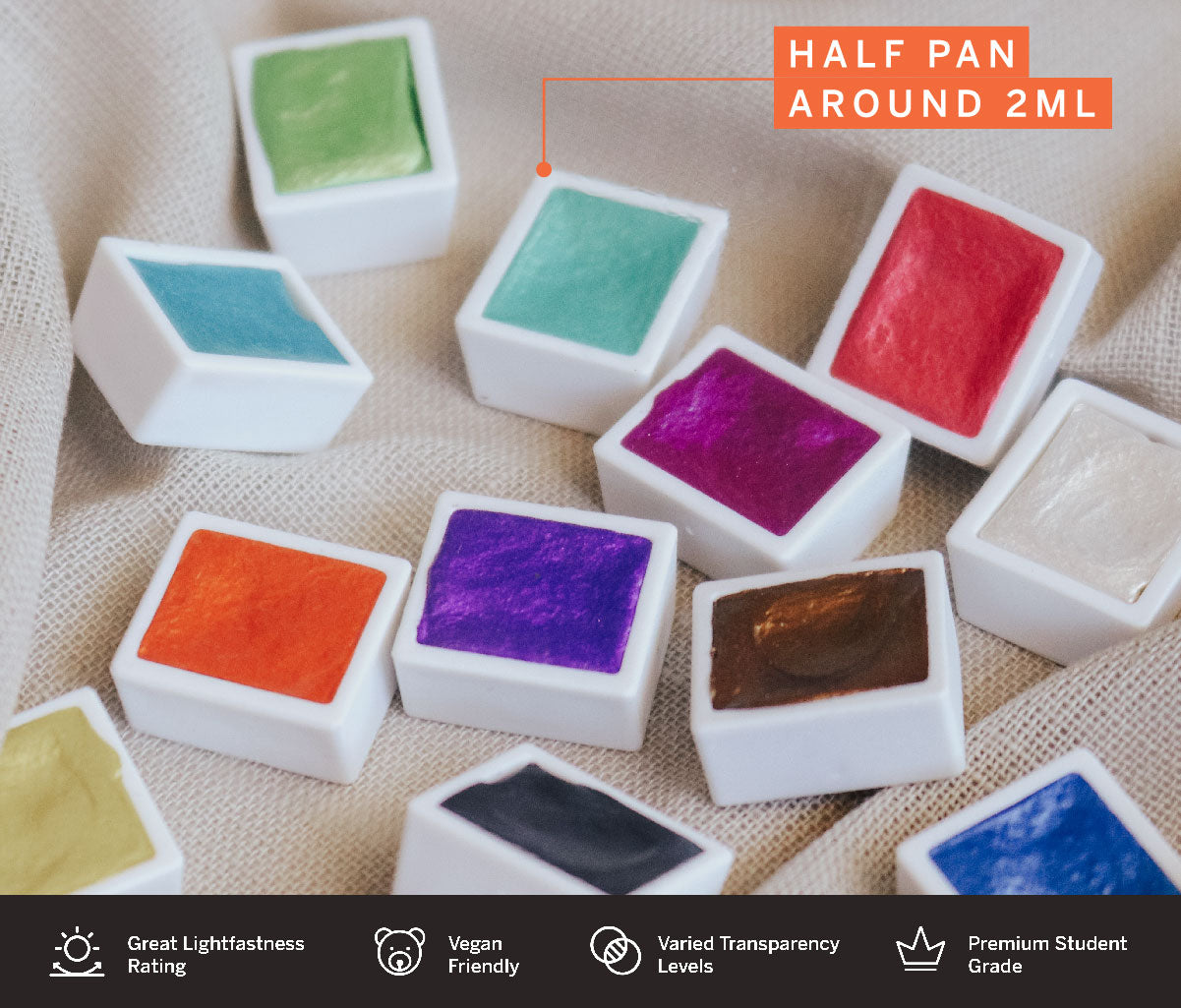 HALF PAN
AROUND 2ML

Great Lightfastness Rating

Vegan Friendly

Varied Transparency Levels

Premium Student Grade