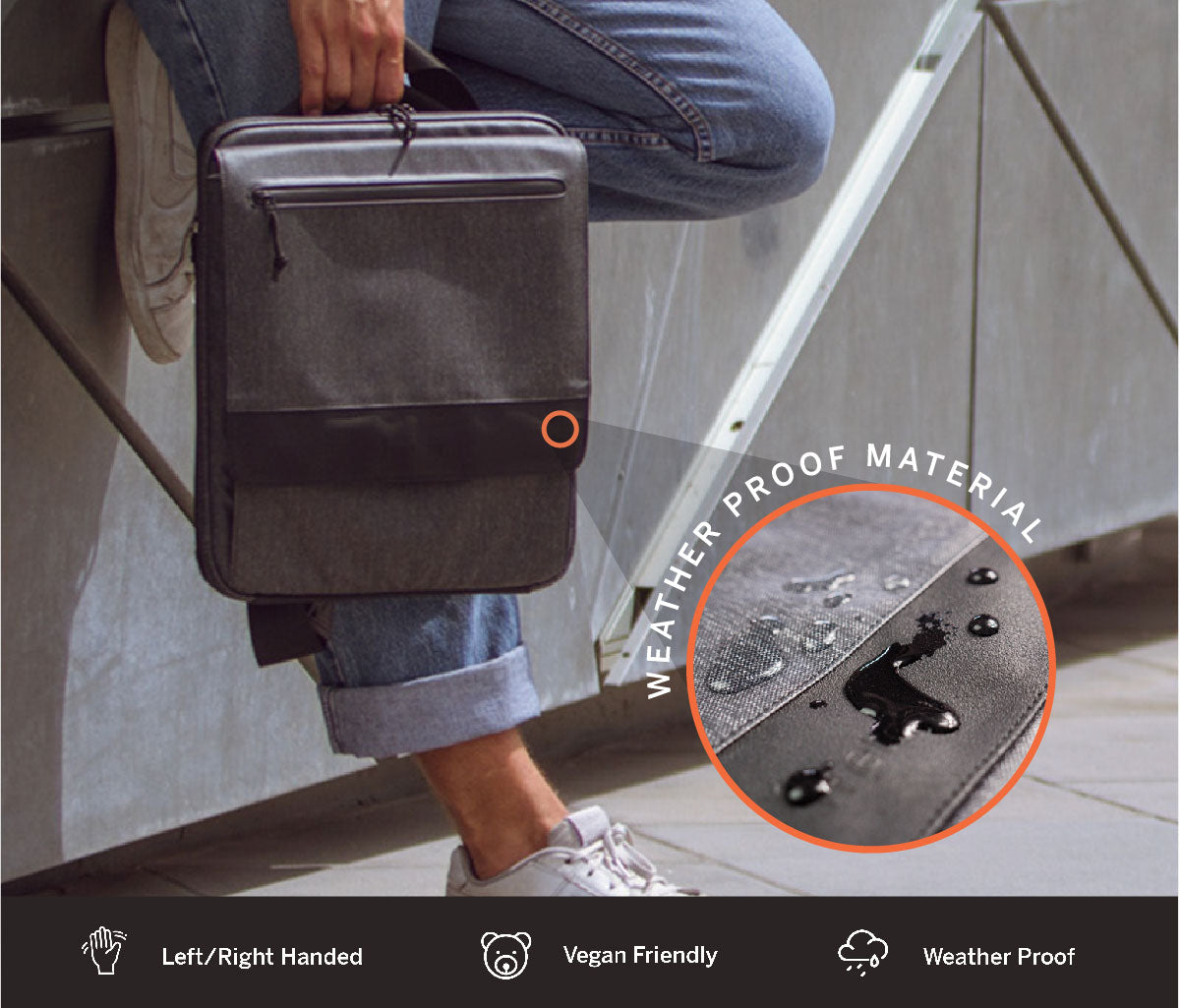 WEATHER PROOF MATERIAL

Left/Right Handed

Vegan Friendly

Weather Proof