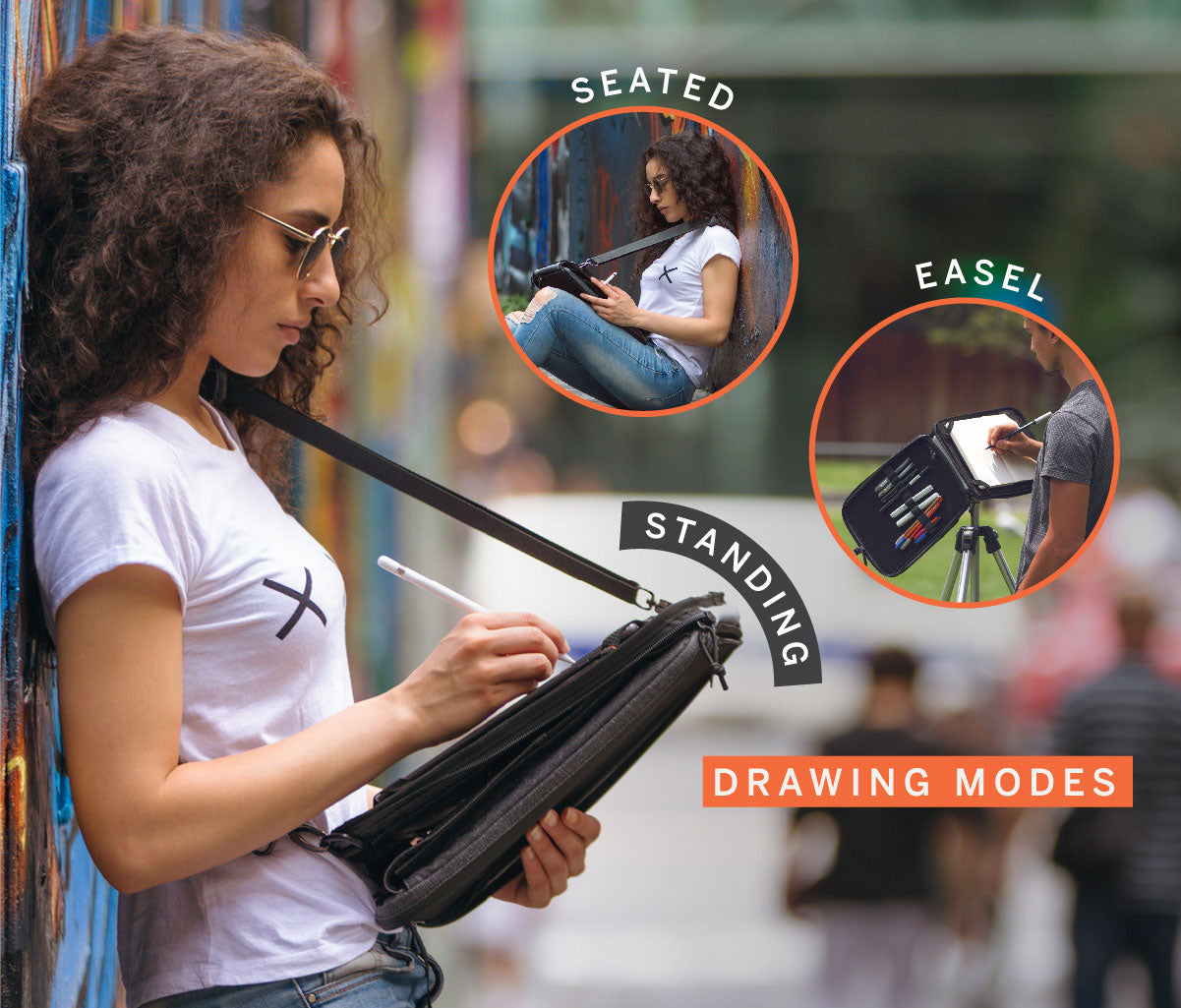 SEATED

EASEL

STANDING

DRAWING MODES